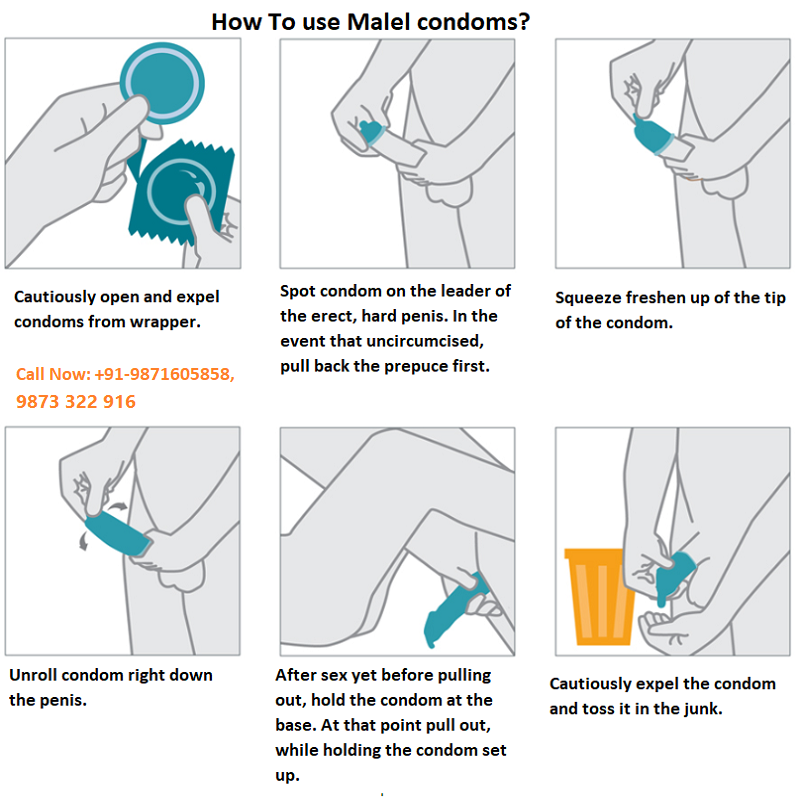 How To use Malel condoms?

Cautiously open and expel condoms from wrapper.

Call Now: +91-9871605858, 9873 322 916

Spot condom on the leader of the erect, hard penis. In the event that uncircumcised, pull back the prepuce first.

Squeeze freshen up of the tip of the condom.

Unroll condom right down the penis.

After sex yet before pulling out, hold the condom at the base. At that point pull out, while holding the condom set up.

Cautiously expel the condom and toss it in the junk.