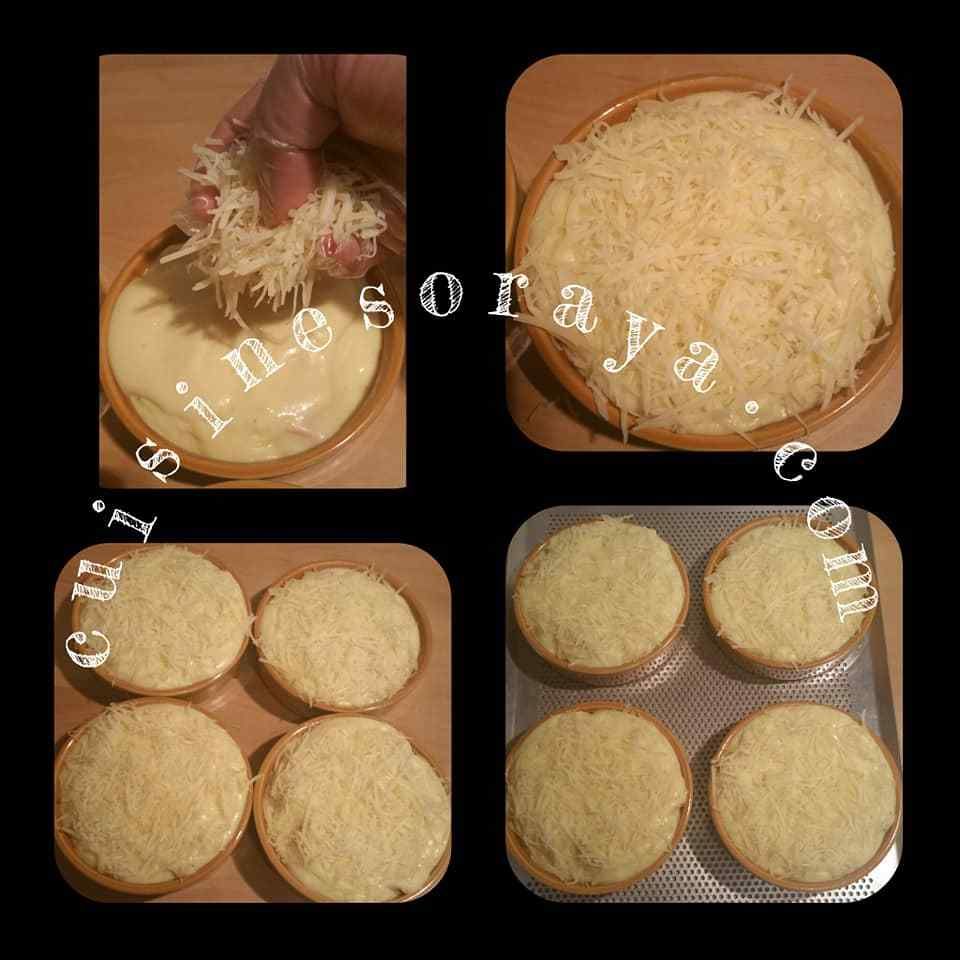 cuisinesoraya.com