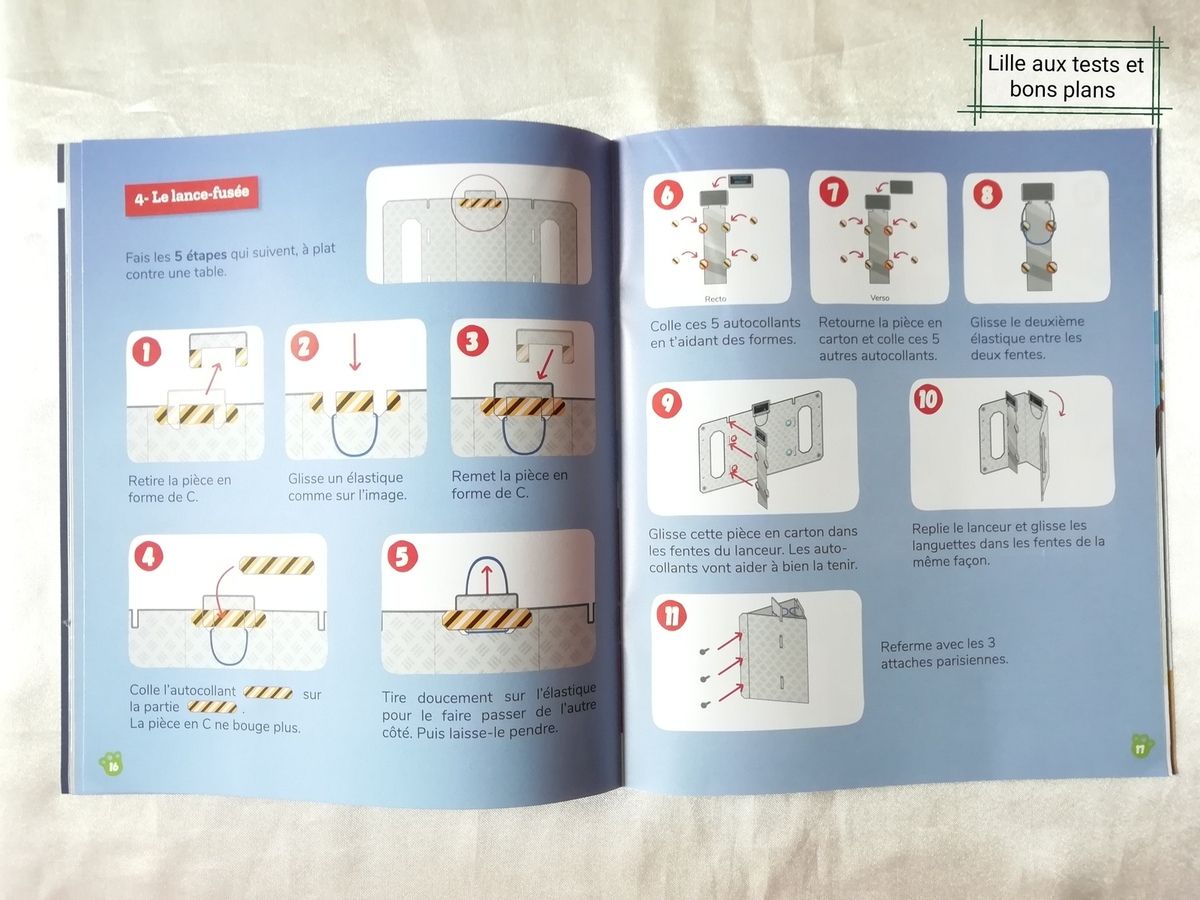 Lille aux tests et bons plans

4- Le lance-fusée

Fais les 5 étapes qui suivent, à plat contre une table.

1

Retire la pièce en forme de C.

2

Glisse un élastique comme sur l'image.

3

Remet la pièce en forme de C.

4

Colle l'autocollant sur la partie . La pièce en C ne bouge plus.

5

Tire doucement sur l'élastique pour le faire passer de l'autre côté. Puis laisse-le pendre.

16

6

Recto

Colle ces 5 autocollants en t'aidant des formes.

7

Verso

Retourne la pièce en carton et colle ces 5 autres autocollants.

8

Glisse le deuxième élastique entre les deux fentes.

9

Glisse cette pièce en carton dans les fentes du lanceur. Les autocollants vont aider à bien la tenir.

10

Replie le lanceur et glisse les languettes dans les fentes de la même façon.

11

Referme avec les 3 attaches parisiennes.

17