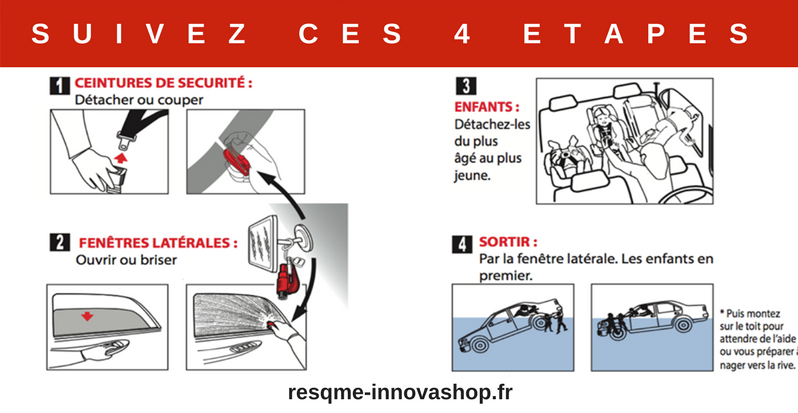 SUIVEZ CES 4 ETAPES

1 CEINTURES DE SECURITÉ :
Détacher ou couper

2 FENÊTRES LATÉRALES :
Ouvrir ou briser

3 ENFANTS :
Détachez-les du plus âgé au plus jeune.

4 SORTIR :
Par la fenêtre latérale. Les enfants en premier.

* Puis montez sur le toit pour attendre de l'aide ou vous préparer à nager vers la rive.

resqme-innovashop.fr