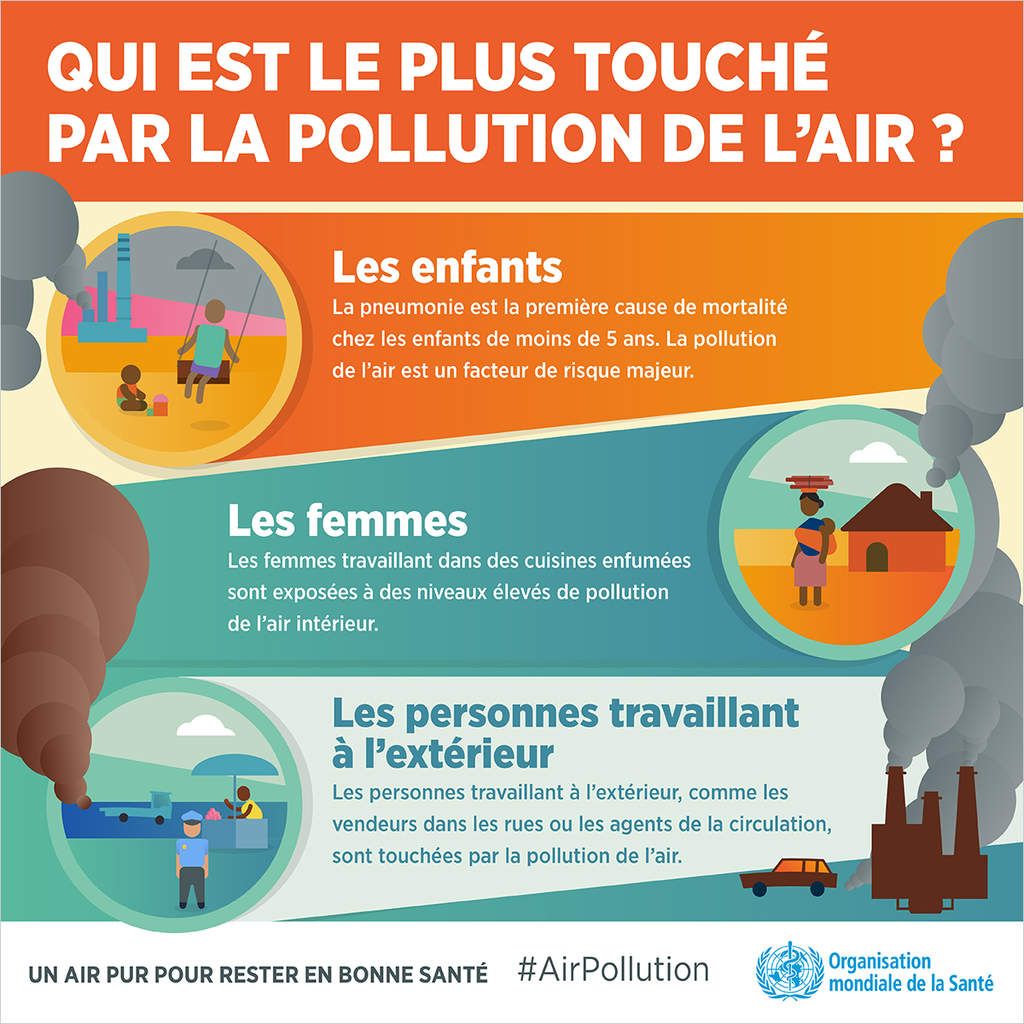 QUI EST LE PLUS TOUCHÉ PAR LA POLLUTION DE L'AIR ?

Les enfants
La pneumonie est la première cause de mortalité chez les enfants de moins de 5 ans. La pollution de l'air est un facteur de risque majeur.

Les femmes
Les femmes travaillant dans des cuisines enfumées sont exposées à des niveaux élevés de pollution de l'air intérieur.

Les personnes travaillant à l'extérieur
Les personnes travaillant à l'extérieur, comme les vendeurs dans les rues ou les agents de la circulation, sont touchées par la pollution de l'air.

UN AIR PUR POUR RESTER EN BONNE SANTÉ #AirPollution Organisation mondiale de la Santé