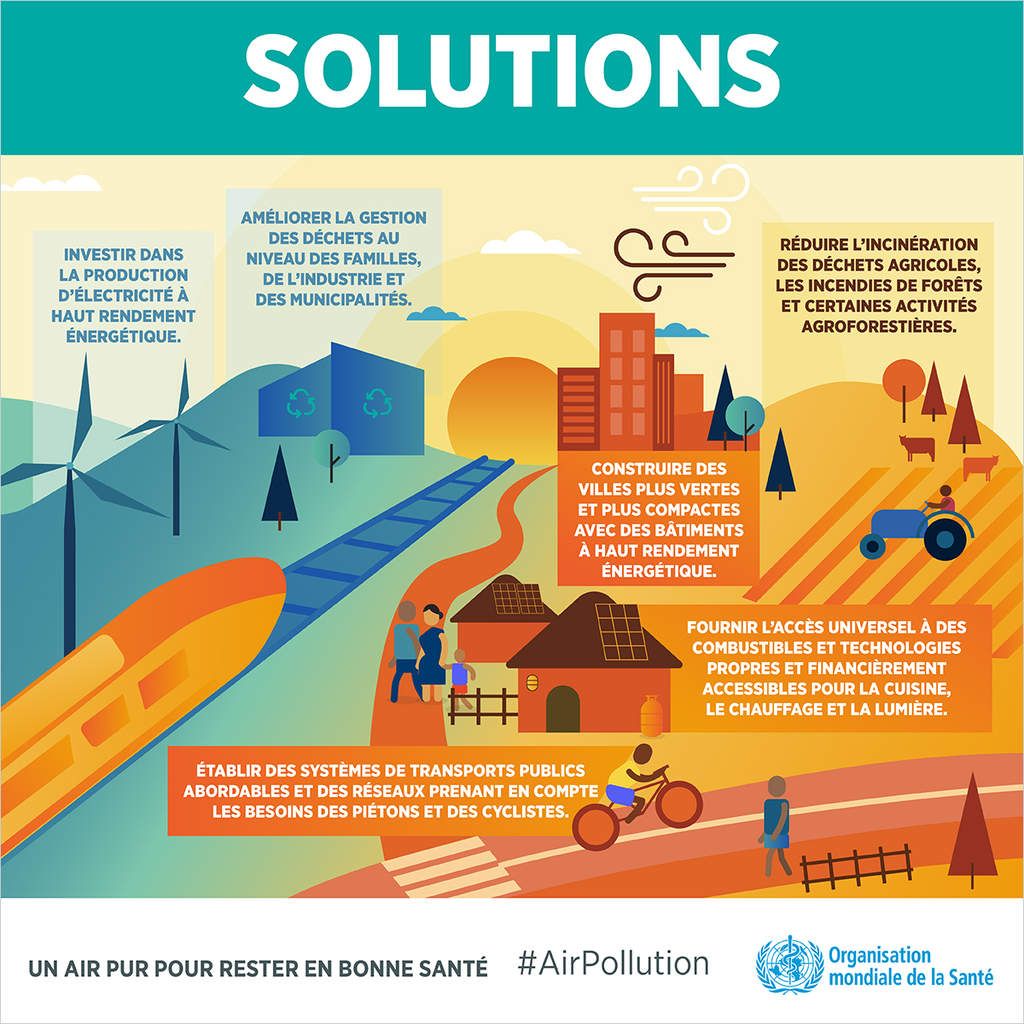 SOLUTIONS

INVESTIR DANS LA PRODUCTION D'ÉLECTRICITÉ À HAUT RENDEMENT ÉNERGÉTIQUE.

AMÉLIORER LA GESTION DES DÉCHETS AU NIVEAU DES FAMILLES, DE L'INDUSTRIE ET DES MUNICIPALITÉS.

RÉDUIRE L'INCINÉRATION DES DÉCHETS AGRICOLES, LES INCENDIES DE FORÊTS ET CERTAINES ACTIVITÉS AGROFORESTIÈRES.

CONSTRUIRE DES VILLES PLUS VERTES ET PLUS COMPACTES AVEC DES BÂTIMENTS À HAUT RENDEMENT ÉNERGÉTIQUE.

FOURNIR L'ACCÈS UNIVERSEL À DES COMBUSTIBLES ET TECHNOLOGIES PROPRES ET FINANCIÈREMENT ACCESSIBLES POUR LA CUISINE, LE CHAUFFAGE ET LA LUMIÈRE.

ÉTABLIR DES SYSTÈMES DE TRANSPORTS PUBLICS ABORDABLES ET DES RÉSEAUX PRENANT EN COMPTE LES BESOINS DES PIÉTONS ET DES CYCLISTES.

UN AIR PUR POUR RESTER EN BONNE SANTÉ #AirPollution Organisation mondiale de la Santé