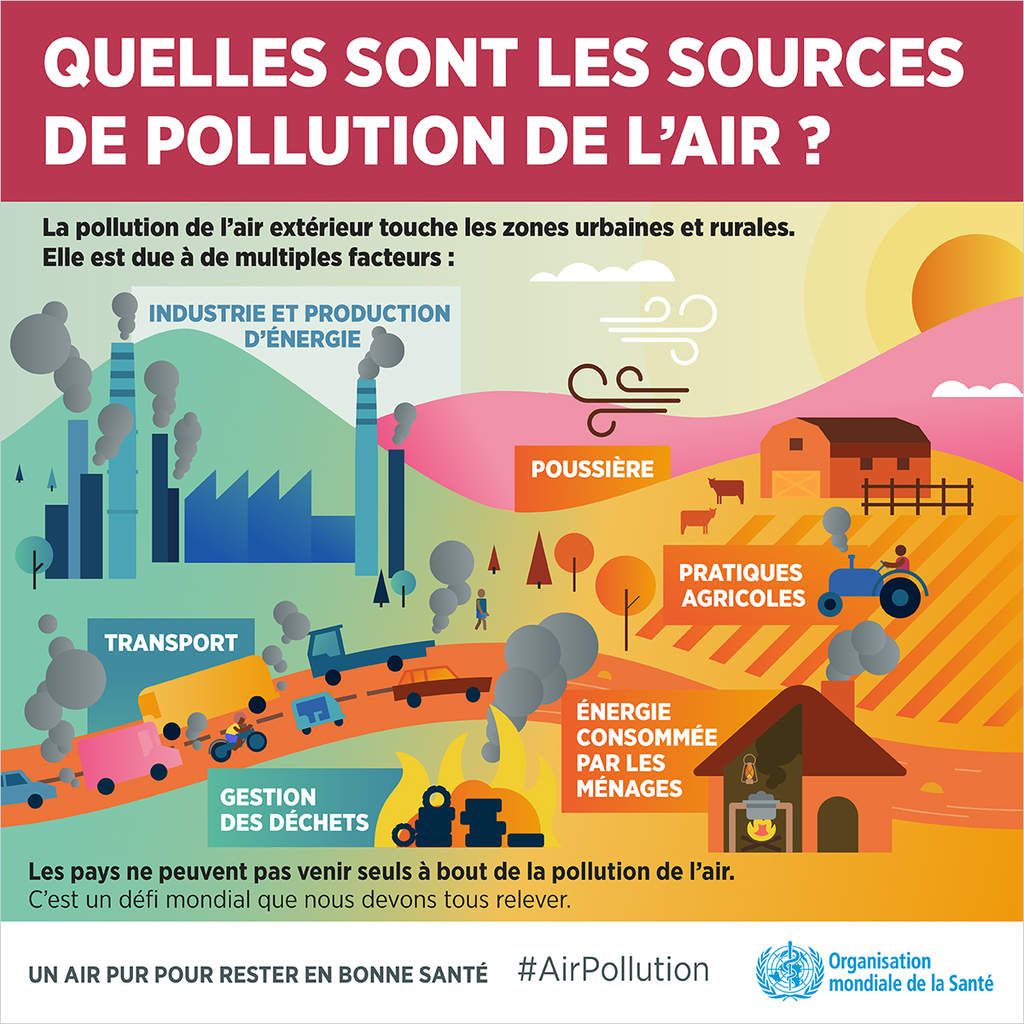 QUELLES SONT LES SOURCES DE POLLUTION DE L'AIR ?

La pollution de l'air extérieur touche les zones urbaines et rurales. Elle est due à de multiples facteurs :

INDUSTRIE ET PRODUCTION D'ÉNERGIE

POUSSIÈRE

PRATIQUES AGRICOLES

TRANSPORT

ÉNERGIE CONSOMMÉE PAR LES MÉNAGES

GESTION DES DÉCHETS

Les pays ne peuvent pas venir seuls à bout de la pollution de l'air.
C'est un défi mondial que nous devons tous relever.

UN AIR PUR POUR RESTER EN BONNE SANTÉ #AirPollution Organisation mondiale de la Santé