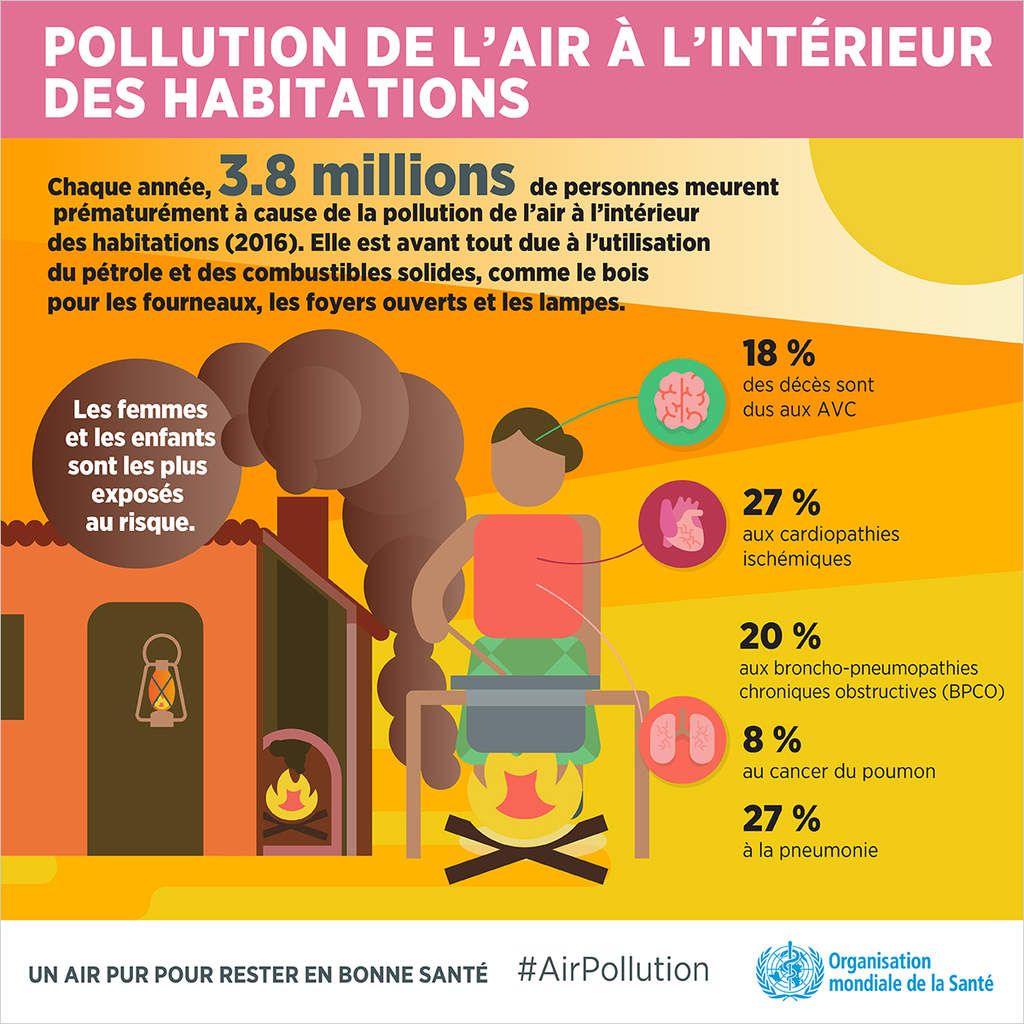 POLLUTION DE L'AIR À L'INTÉRIEUR DES HABITATIONS

Chaque année, 3.8 millions de personnes meurent prématurément à cause de la pollution de l'air à l'intérieur des habitations (2016). Elle est avant tout due à l'utilisation du pétrole et des combustibles solides, comme le bois pour les fourneaux, les foyers ouverts et les lampes.

Les femmes et les enfants sont les plus exposés au risque.

18 %
des décès sont dus aux AVC

27 %
aux cardiopathies ischémiques

20 %
aux broncho-pneumopathies chroniques obstructives (BPCO)

8 %
au cancer du poumon

27 %
à la pneumonie

UN AIR PUR POUR RESTER EN BONNE SANTÉ #AirPollution Organisation mondiale de la Santé