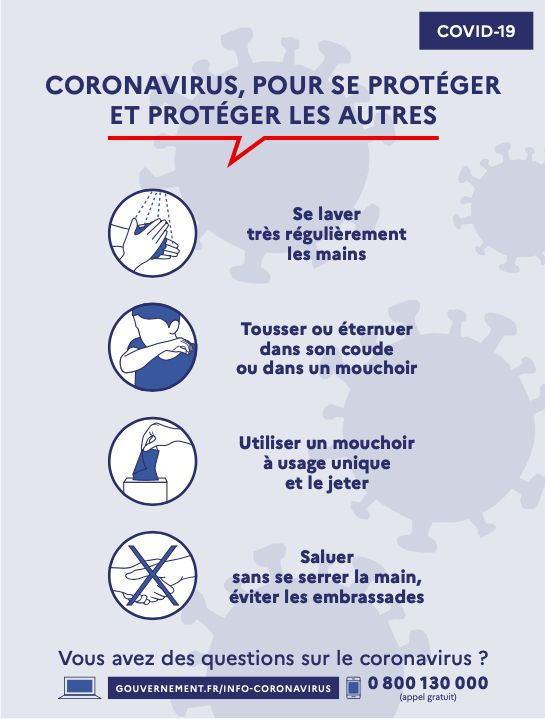 COVID-19

CORONAVIRUS, POUR SE PROTÉGER ET PROTÉGER LES AUTRES

Se laver très régulièrement les mains

Tousser ou éternuer dans son coude ou dans un mouchoir

Utiliser un mouchoir à usage unique et le jeter

Saluer sans se serrer la main, éviter les embrassades

Vous avez des questions sur le coronavirus ?

GOUVERNEMENT.FR/INFO-CORONAVIRUS

0 800 130 000
(appel gratuit)