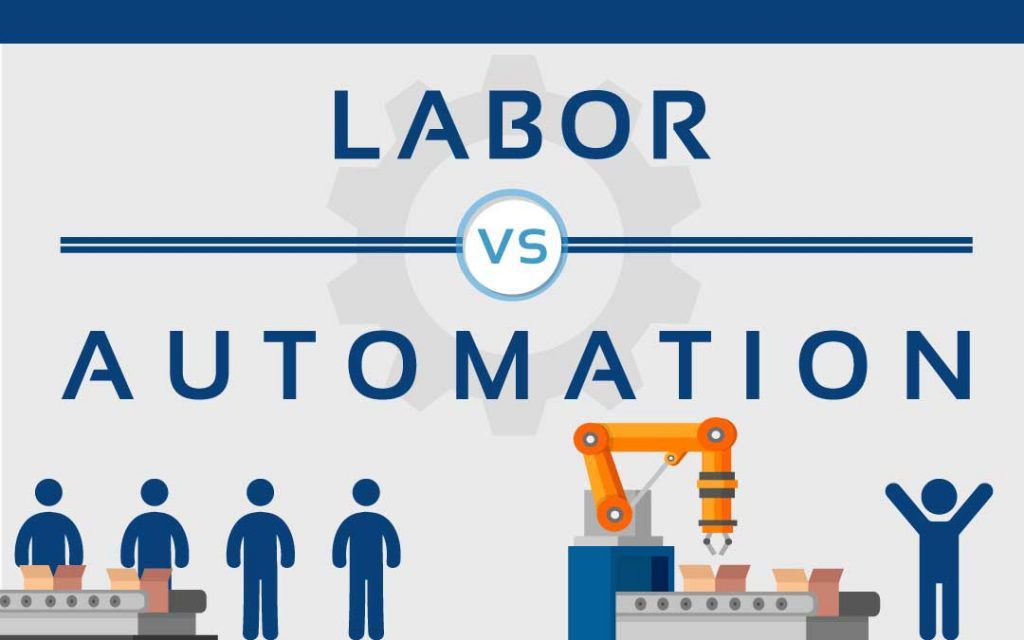 LABOR

VS

AUTOMATION