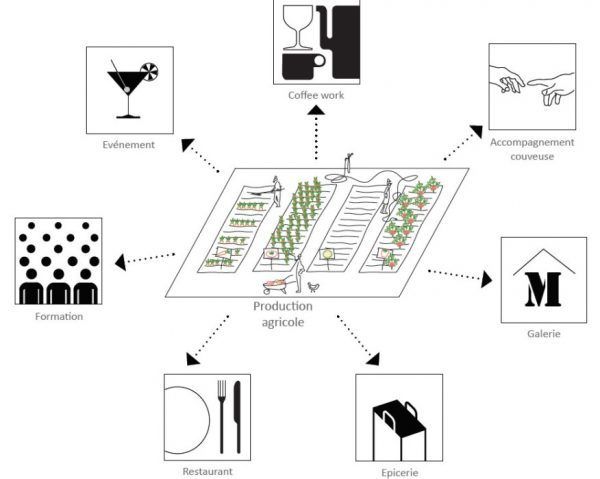 Coffee work

Evénement

Accompagnement couveuse

Formation

Production agricole

M

Galerie

Restaurant

Epicerie