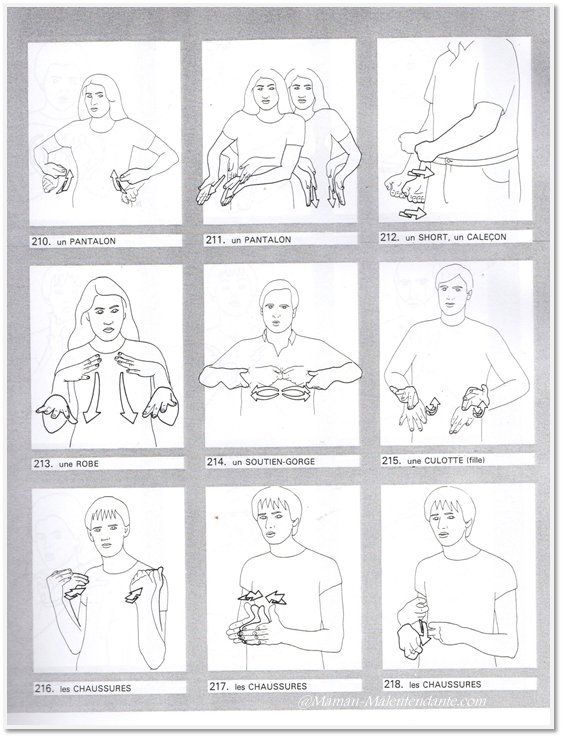 210. un PANTALON

211. un PANTALON

212. un SHORT, un CALEÇON

213. une ROBE

214. un SOUTIEN-GORGE

215. une CULOTTE (fille)

216. les CHAUSSURES

217. les CHAUSSURES

218. les CHAUSSURES

@Maman-Malentendante.com