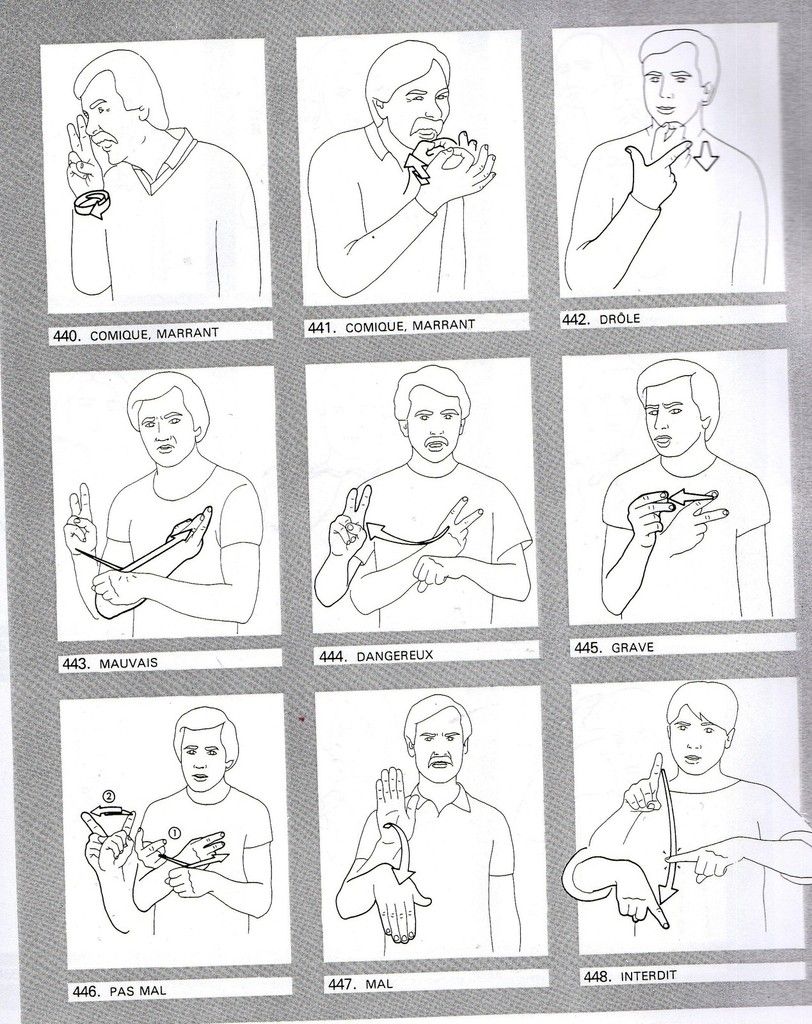 440. COMIQUE, MARRANT

441. COMIQUE, MARRANT

442. DRÔLE

443. MAUVAIS

444. DANGEREUX

445. GRAVE

②

①

446. PAS MAL

447. MAL

448. INTERDIT