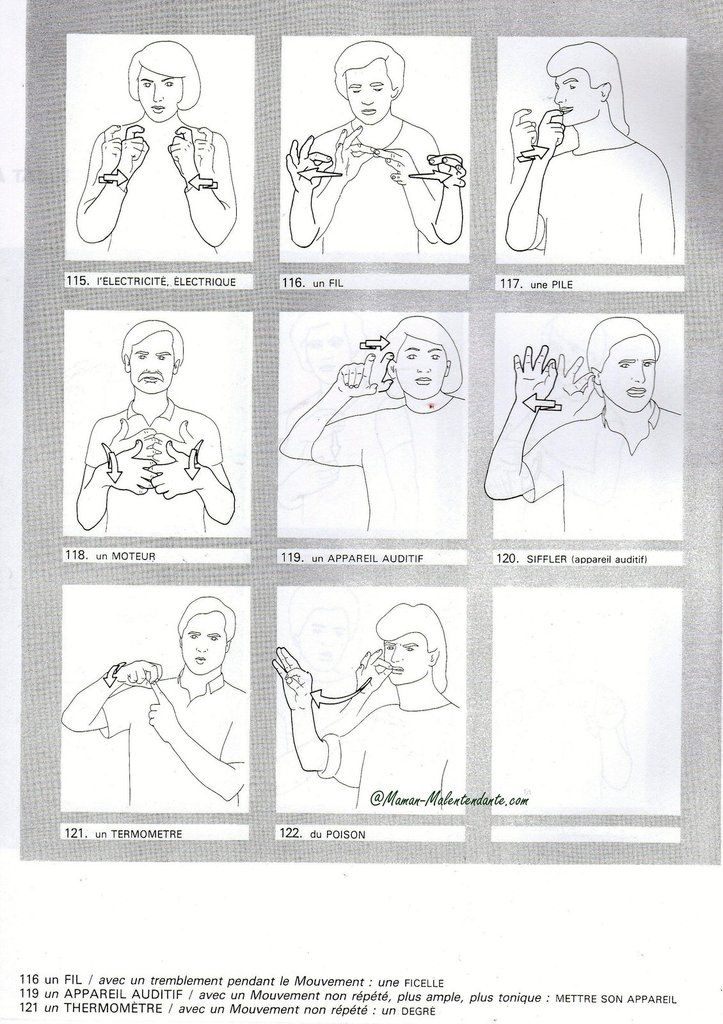 115. l'ELECTRICITÉ, ÉLECTRIQUE

116. un FIL

117. une PILE

118. un MOTEUR

119. un APPAREIL AUDITIF

120. SIFFLER (appareil auditif)

121. un TERMOMETRE

122. du POISON

@Maman-Malentendante.com

116 un FIL / avec un tremblement pendant le Mouvement : une FICELLE
119 un APPAREIL AUDITIF / avec un Mouvement non répété, plus ample, plus tonique : METTRE SON APPAREIL
121 un THERMOMÈTRE / avec un Mouvement non répété : un DEGRÉ