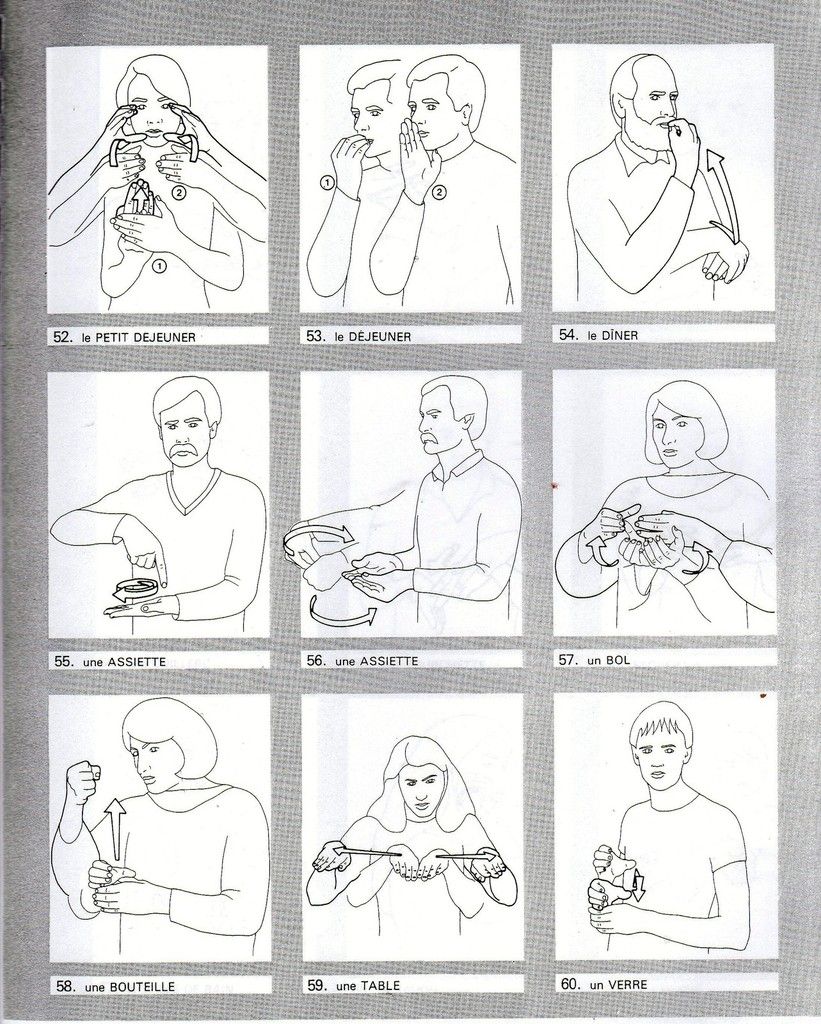 2
1

52. le PETIT DEJEUNER

1
2

53. le DÉJEUNER

54. le DÎNER

55. une ASSIETTE

56. une ASSIETTE

57. un BOL

58. une BOUTEILLE

59. une TABLE

60. un VERRE