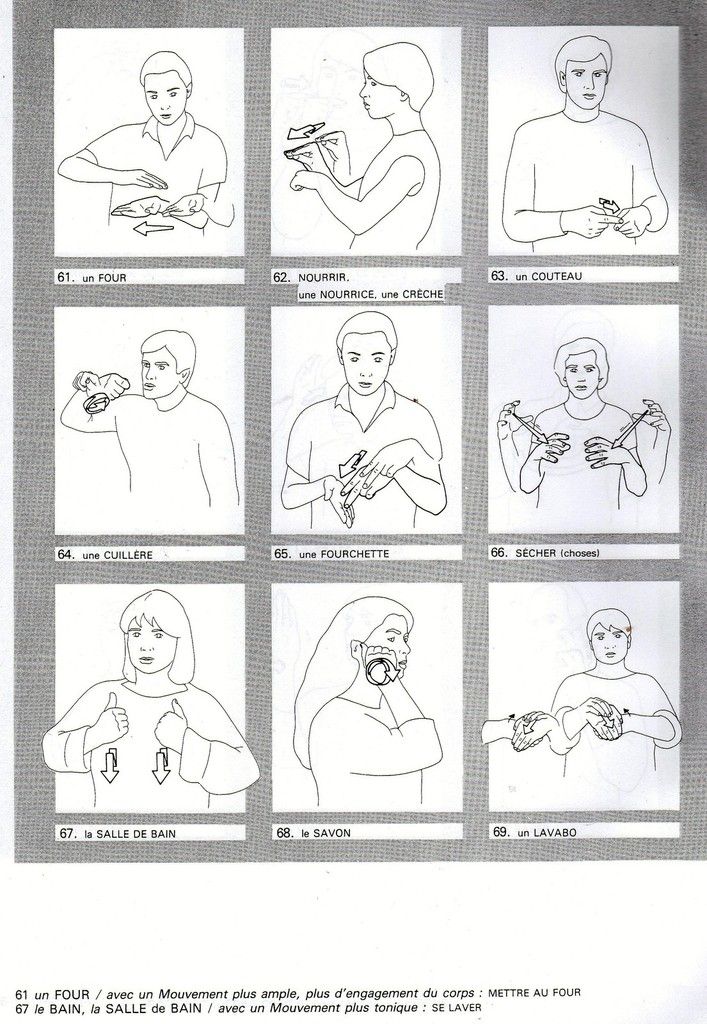 61. un FOUR

62. NOURRIR, une NOURRICE, une CRÈCHE

63. un COUTEAU

64. une CUILLÈRE

65. une FOURCHETTE

66. SÉCHER (choses)

67. la SALLE DE BAIN

68. le SAVON

69. un LAVABO

61 un FOUR / avec un Mouvement plus ample, plus d'engagement du corps : METTRE AU FOUR
67 le BAIN, la SALLE de BAIN / avec un Mouvement plus tonique : SE LAVER