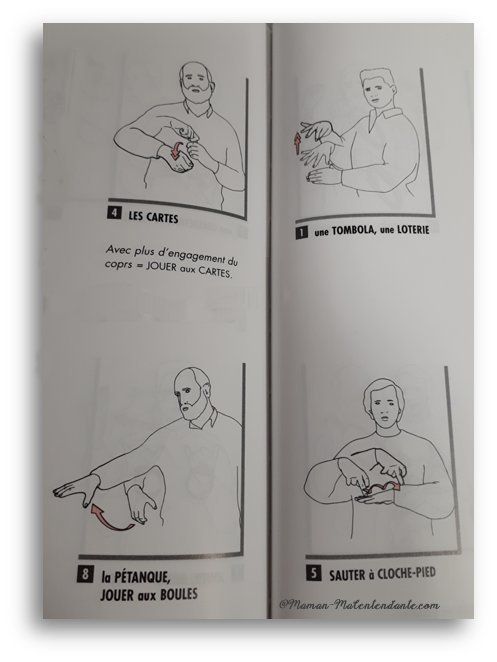 4 LES CARTES

Avec plus d'engagement du coprs = JOUER aux CARTES.

8 la PÉTANQUE, JOUER aux BOULES

1 une TOMBOLA, une LOTERIE

5 SAUTER à CLOCHE-PIED

@Maman-Malentendante.com