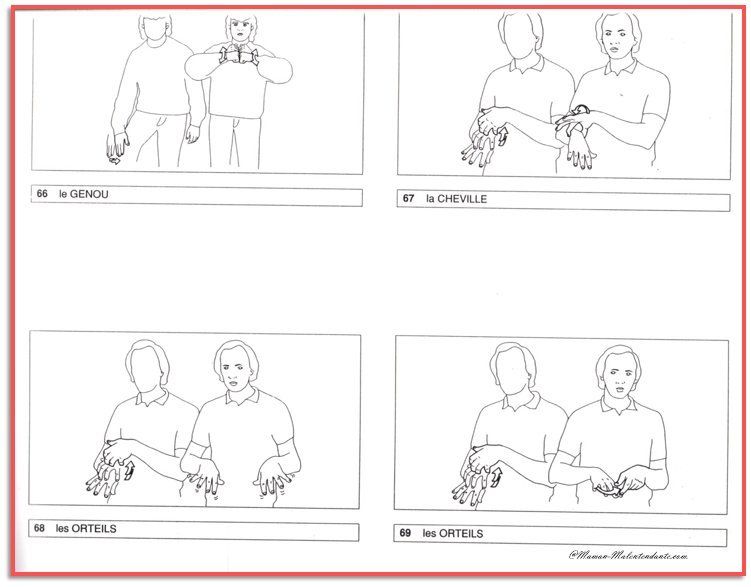 66 le GENOU

67 la CHEVILLE

68 les ORTEILS

69 les ORTEILS

@Maman-Malentendante.com