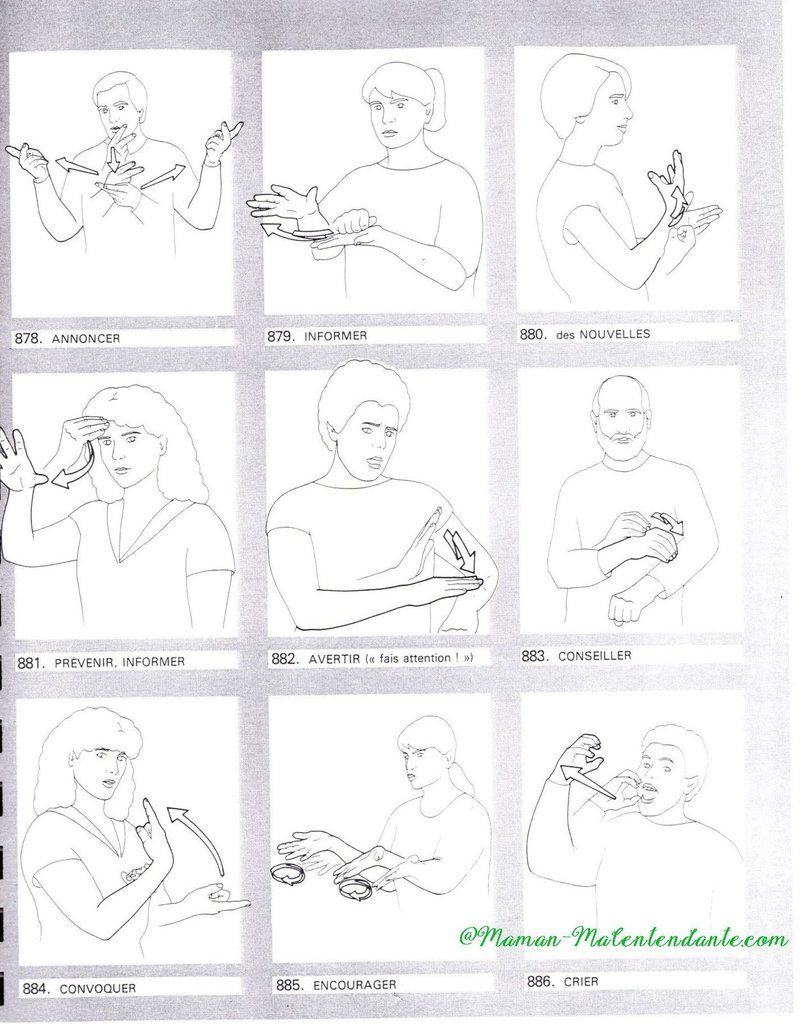 878. ANNONCER

879. INFORMER

880. des NOUVELLES

881. PREVENIR, INFORMER

882. AVERTIR (« fais attention ! »)

883. CONSEILLER

884. CONVOQUER

885. ENCOURAGER

886. CRIER

@Maman-Malentendante.com