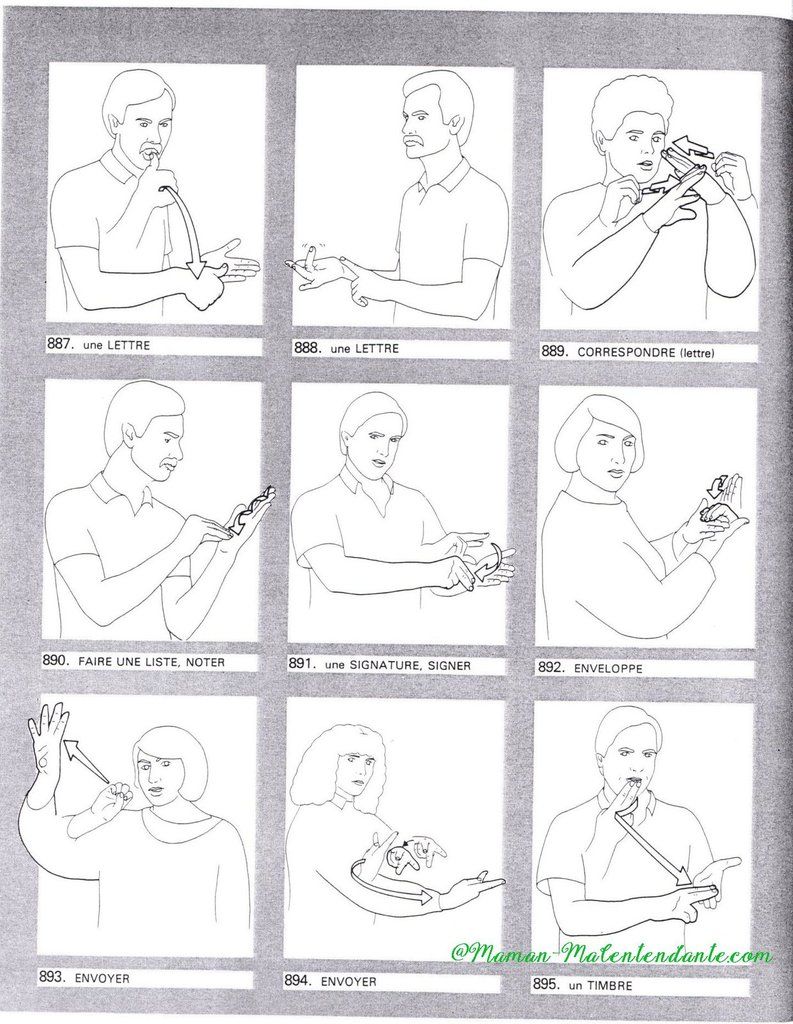 887. une LETTRE

888. une LETTRE

889. CORRESPONDRE (lettre)

890. FAIRE UNE LISTE, NOTER

891. une SIGNATURE, SIGNER

892. ENVELOPPE

893. ENVOYER

894. ENVOYER

895. un TIMBRE

@Maman-Malentendante.com