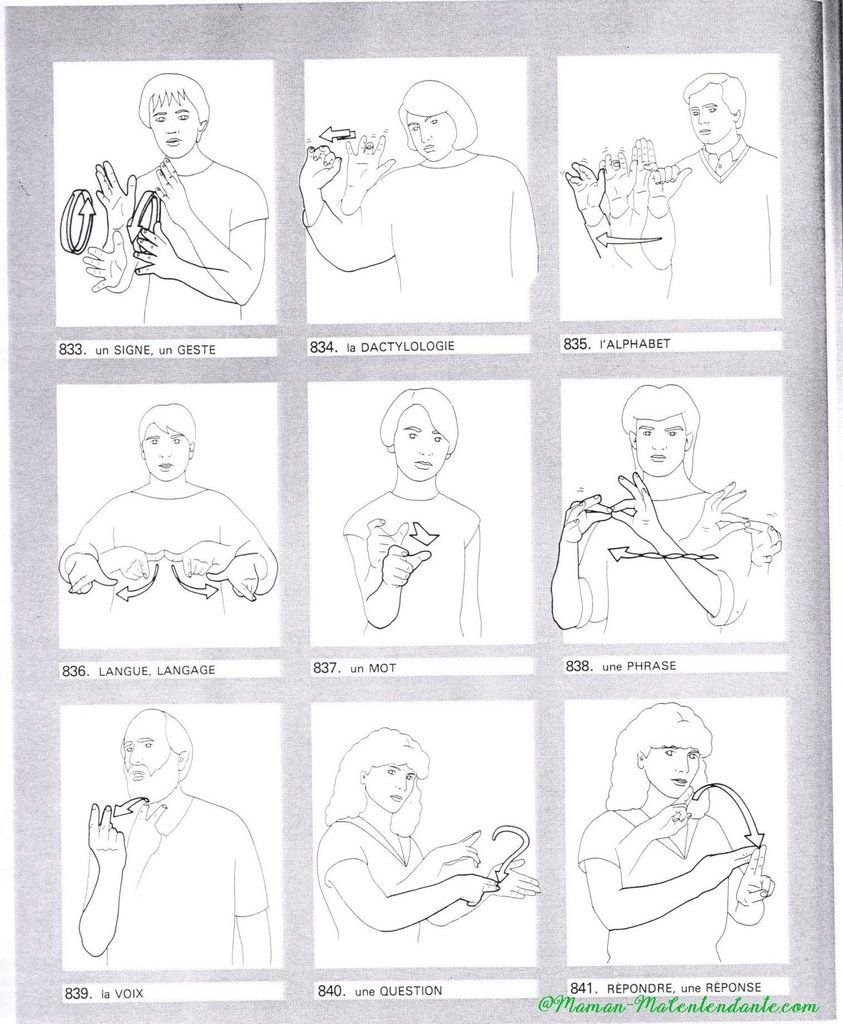 833. un SIGNE, un GESTE

834. la DACTYLOLOGIE

835. l'ALPHABET

836. LANGUE, LANGAGE

837. un MOT

838. une PHRASE

839. la VOIX

840. une QUESTION

841. RÉPONDRE, une RÉPONSE

@Maman-Malentendante.com