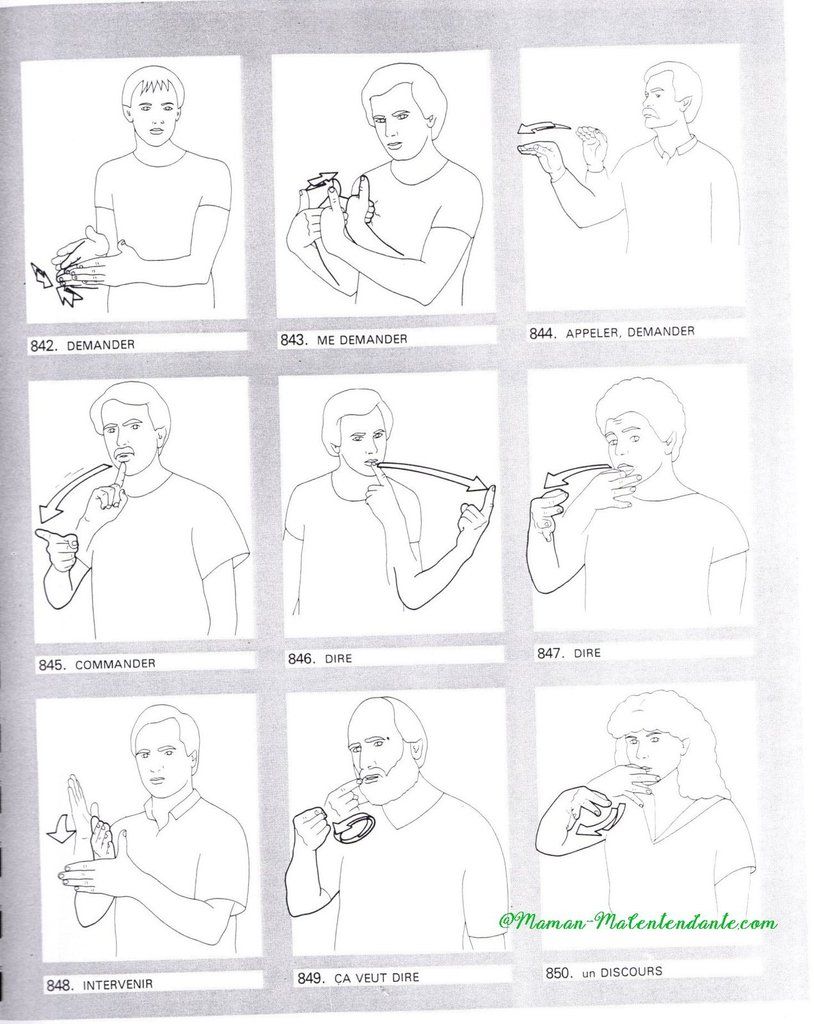 842. DEMANDER

843. ME DEMANDER

844. APPELER, DEMANDER

845. COMMANDER

846. DIRE

847. DIRE

848. INTERVENIR

849. CA VEUT DIRE

850. un DISCOURS

@Maman-Malentendante.com