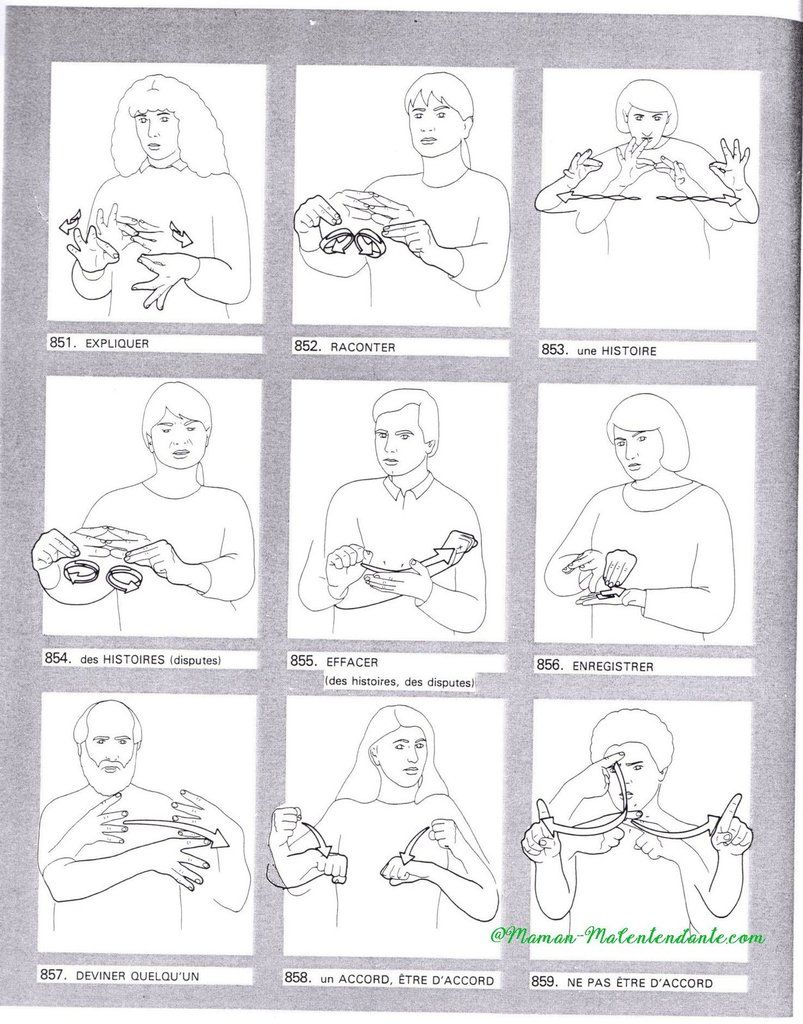 851. EXPLIQUER

852. RACONTER

853. une HISTOIRE

854. des HISTOIRES (disputes)

855. EFFACER (des histoires, des disputes)

856. ENREGISTRER

857. DEVINER QUELQU'UN

858. un ACCORD, ÊTRE D'ACCORD

859. NE PAS ÊTRE D'ACCORD

@Maman-Malentendante.com