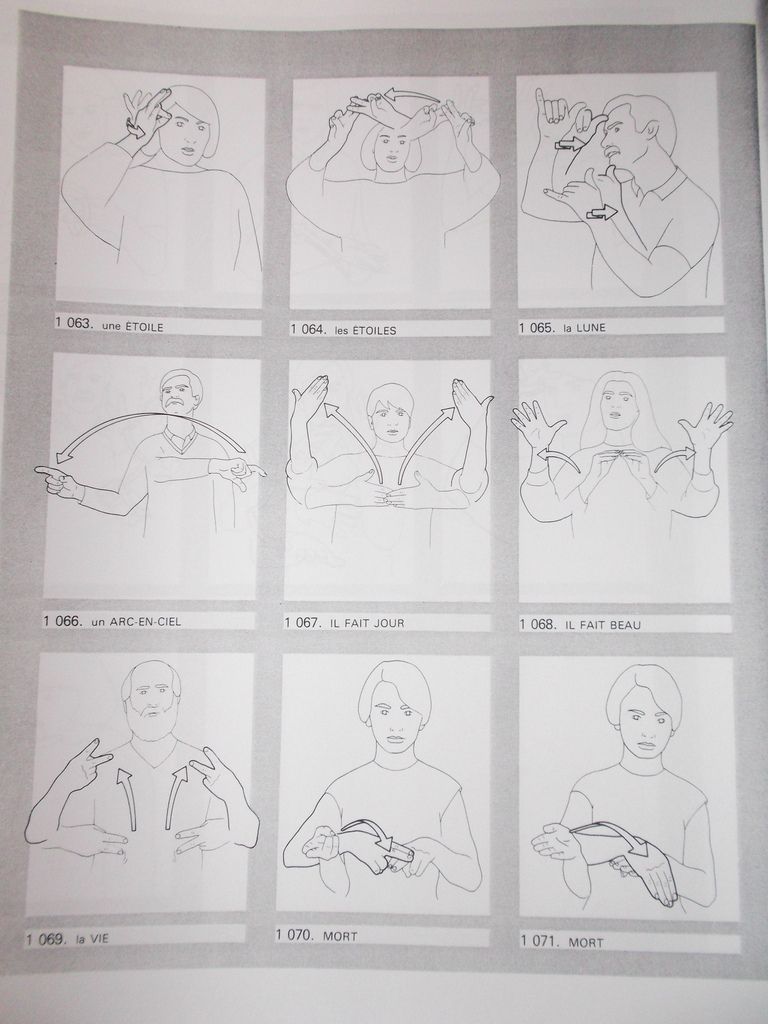 1 063. une ÉTOILE

1 064. les ÉTOILES

1 065. la LUNE

1 066. un ARC-EN-CIEL

1 067. IL FAIT JOUR

1 068. IL FAIT BEAU

1 069. la VIE

1 070. MORT

1 071. MORT