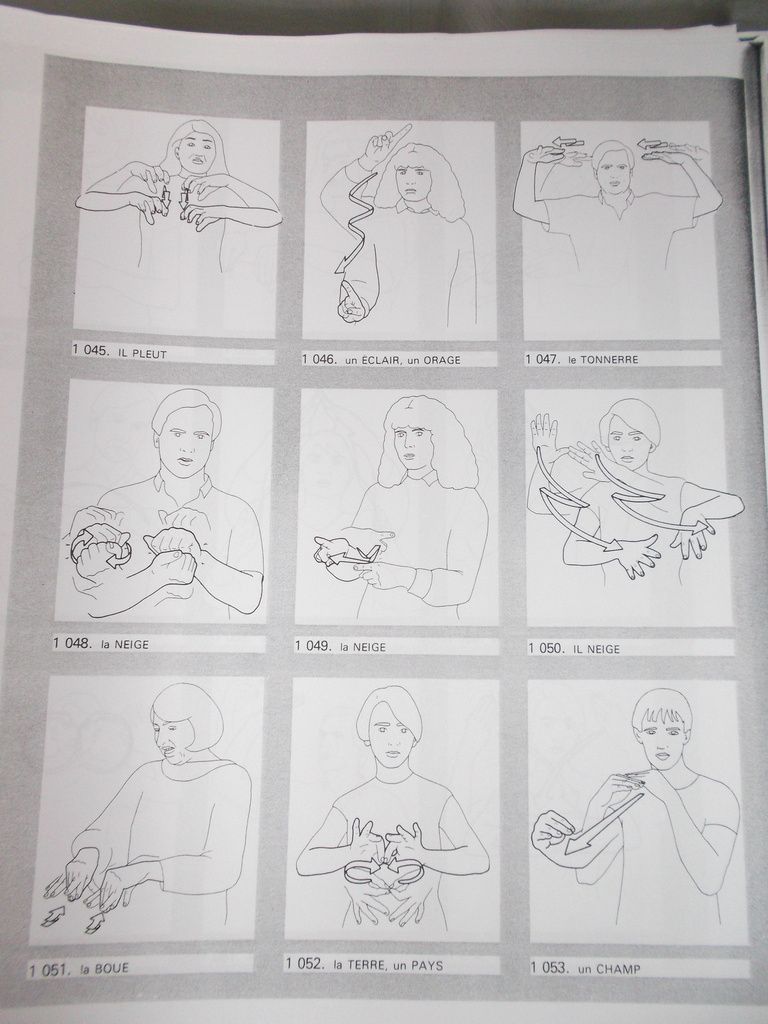 1 045. IL PLEUT

1 046. un ECLAIR, un ORAGE

1 047. le TONNERRE

1 048. la NEIGE

1 049. la NEIGE

1 050. IL NEIGE

1 051. la BOUE

1 052. la TERRE, un PAYS

1 053. un CHAMP