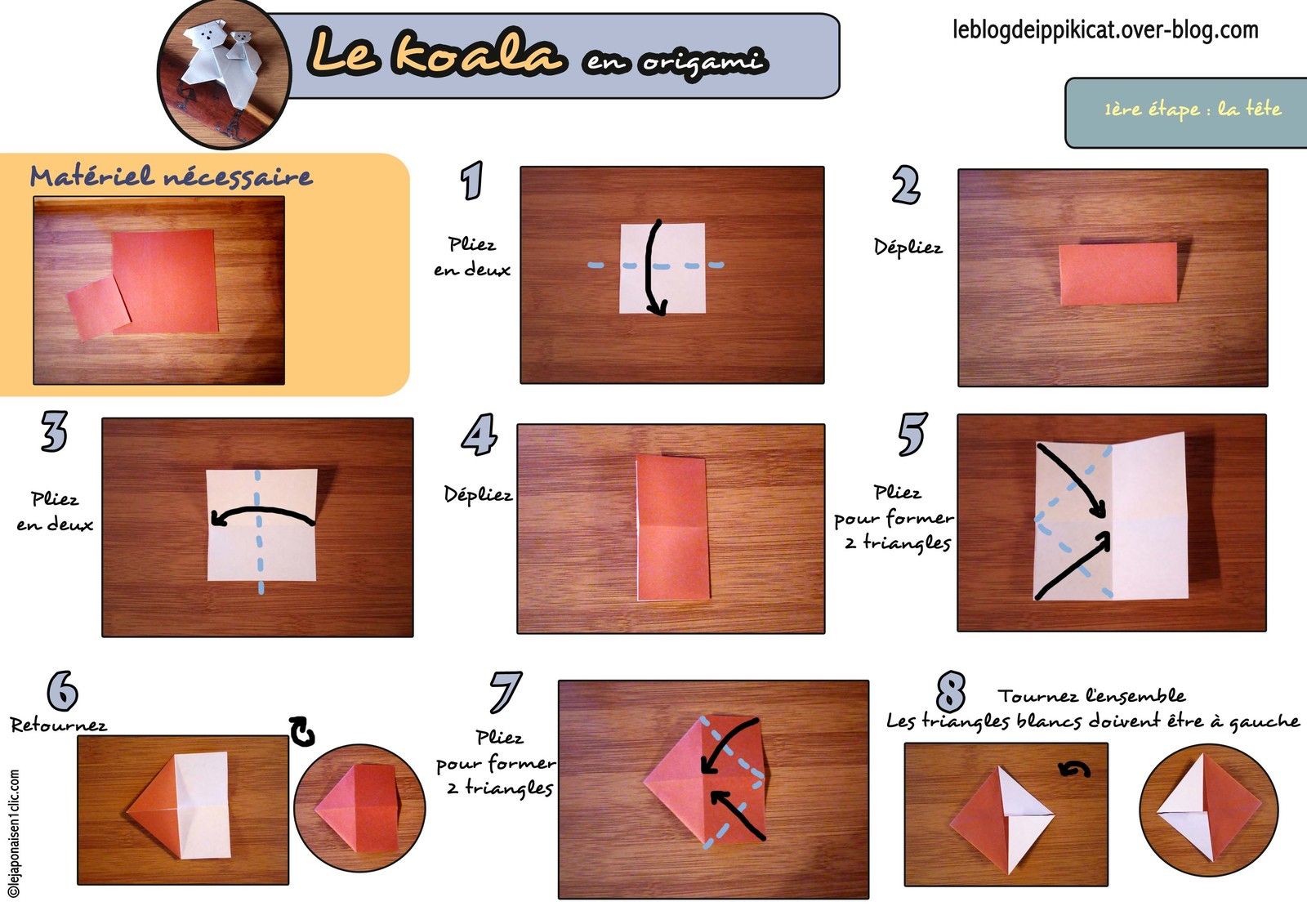 Le koala en origami

leblogdeippikicat.over-blog.com

1ère étape : la tête

Matériel nécessaire

1
Pliez en deux

2
Dépliez

3
Pliez en deux

4
Dépliez

5
Pliez pour former 2 triangles

6
Retournez

7
Pliez pour former 2 triangles

8
Tournez l'ensemble
Les triangles blancs doivent être à gauche

©lejaponaisen1clic.com