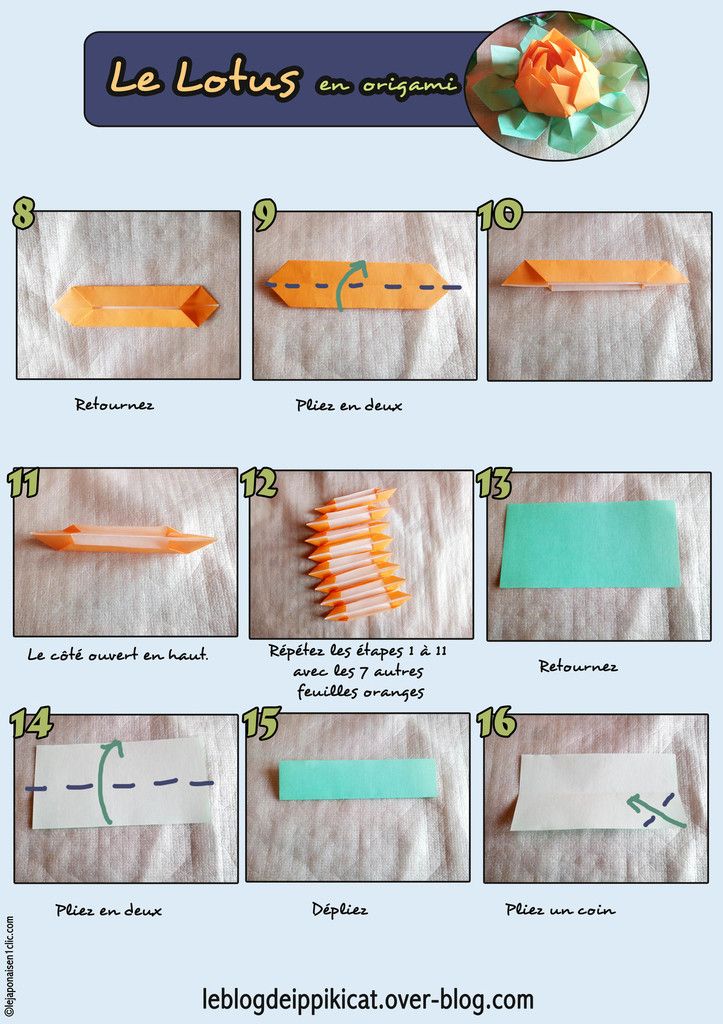 Le Lotus en origami

8

Retournez

9

Pliez en deux

10

11

Le côté ouvert en haut.

12

Répétez les étapes 1 à 11 avec les 7 autres feuilles oranges

13

Retournez

14

Pliez en deux

15

Dépliez

16

Pliez un coin

©lejaponaisen1clic.com

leblogdeippikicat.over-blog.com