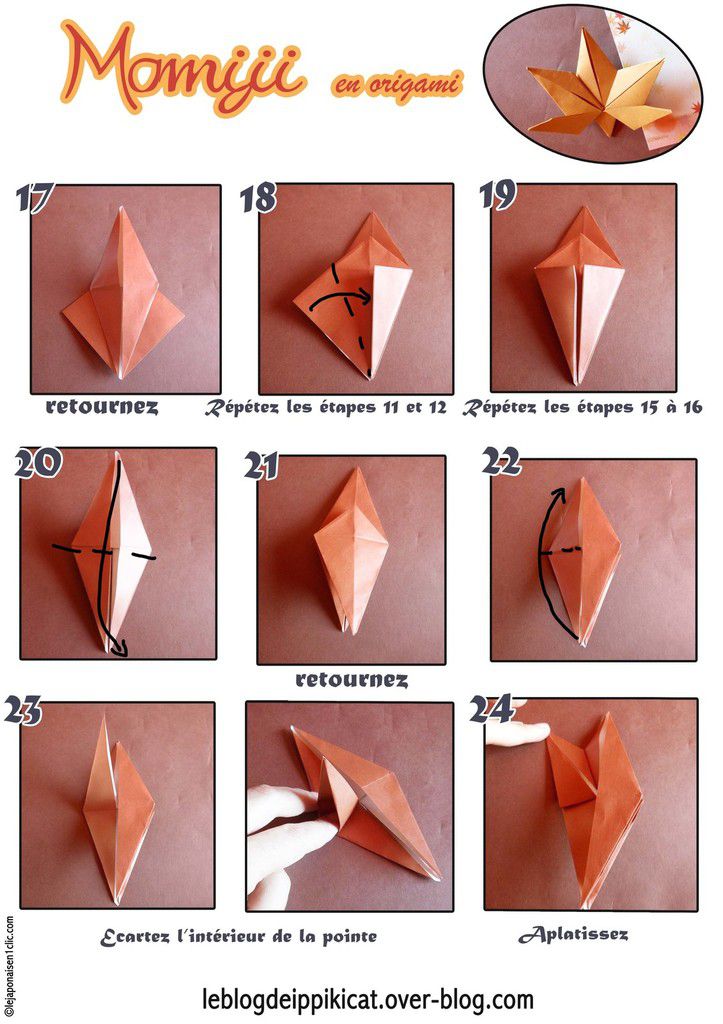 Momiji en origami

17

retournez

18

Répétez les étapes 11 et 12

19

Répétez les étapes 15 à 16

20

21

retournez

22

23

Ecartez l'intérieur de la pointe

24

Aplatissez

©lejaponaisen1clic.com

leblogdeippikicat.over-blog.com