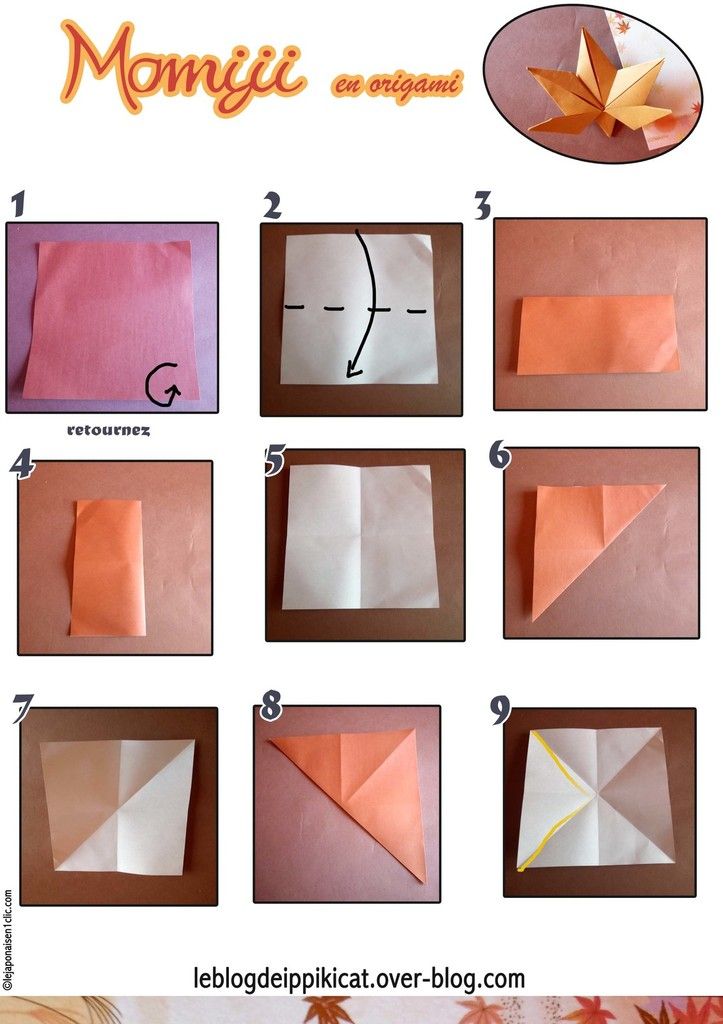 Momiji en origami

1

retournez

2

3

4

5

6

7

8

9

©lejaponaisen1clic.com

leblogdeippikicat.over-blog.com