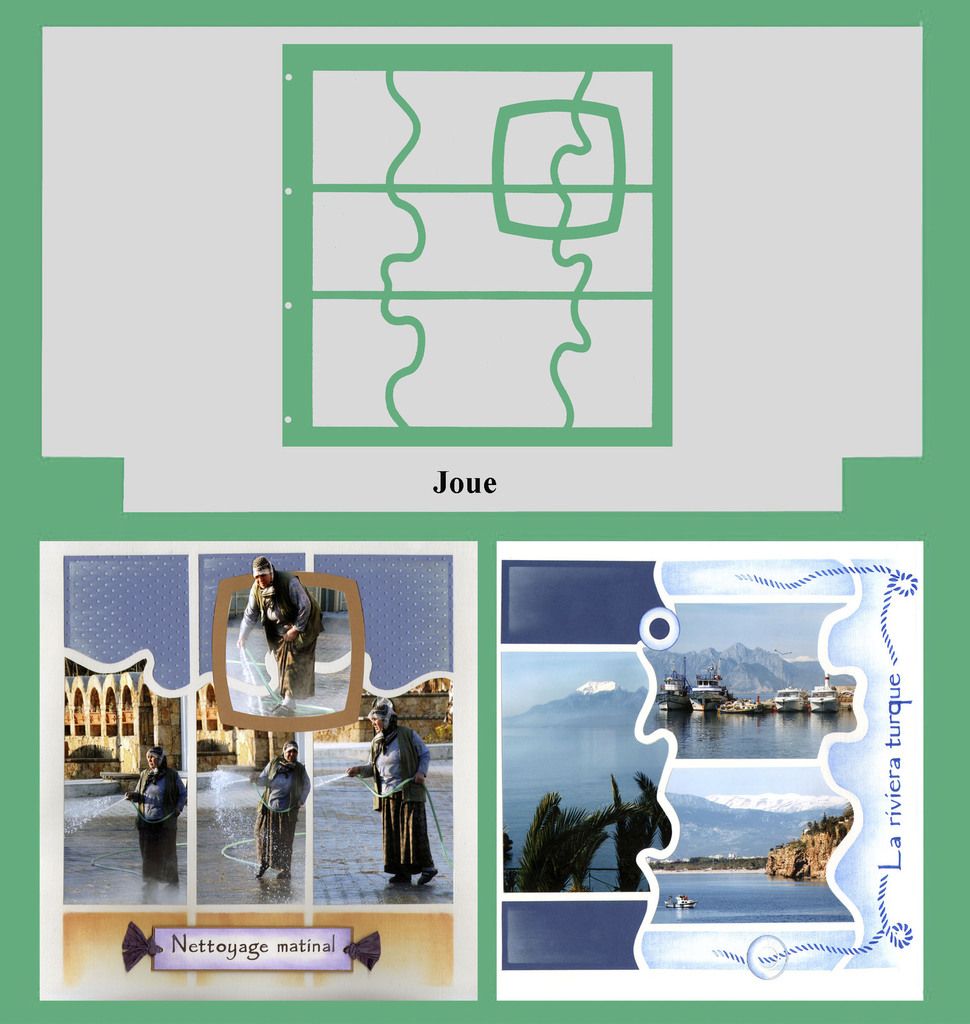 Joue

Nettoyage matinal

La riviera turque