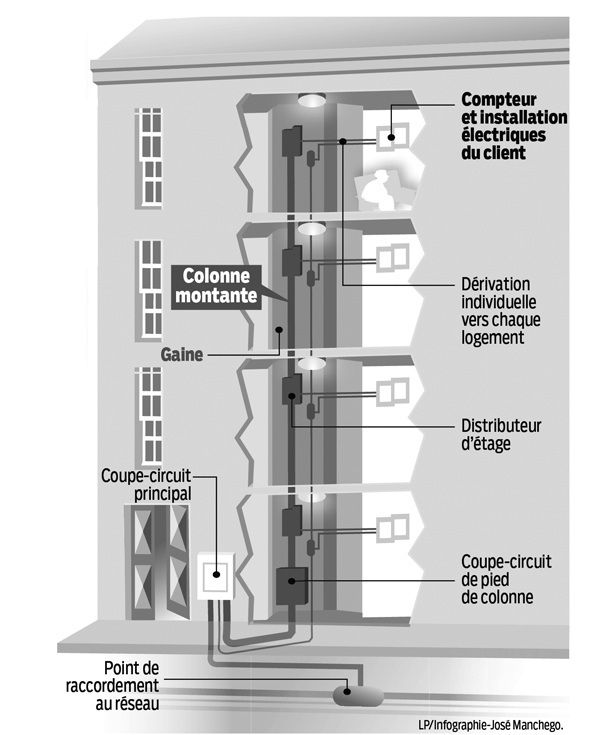 Compteur et installation électriques du client

Colonne montante

Dérivation individuelle vers chaque logement

Gaine

Distributeur d'étage

Coupe-circuit principal

Coupe-circuit de pied de colonne

Point de raccordement au réseau

LP/Infographie-José Manchego.