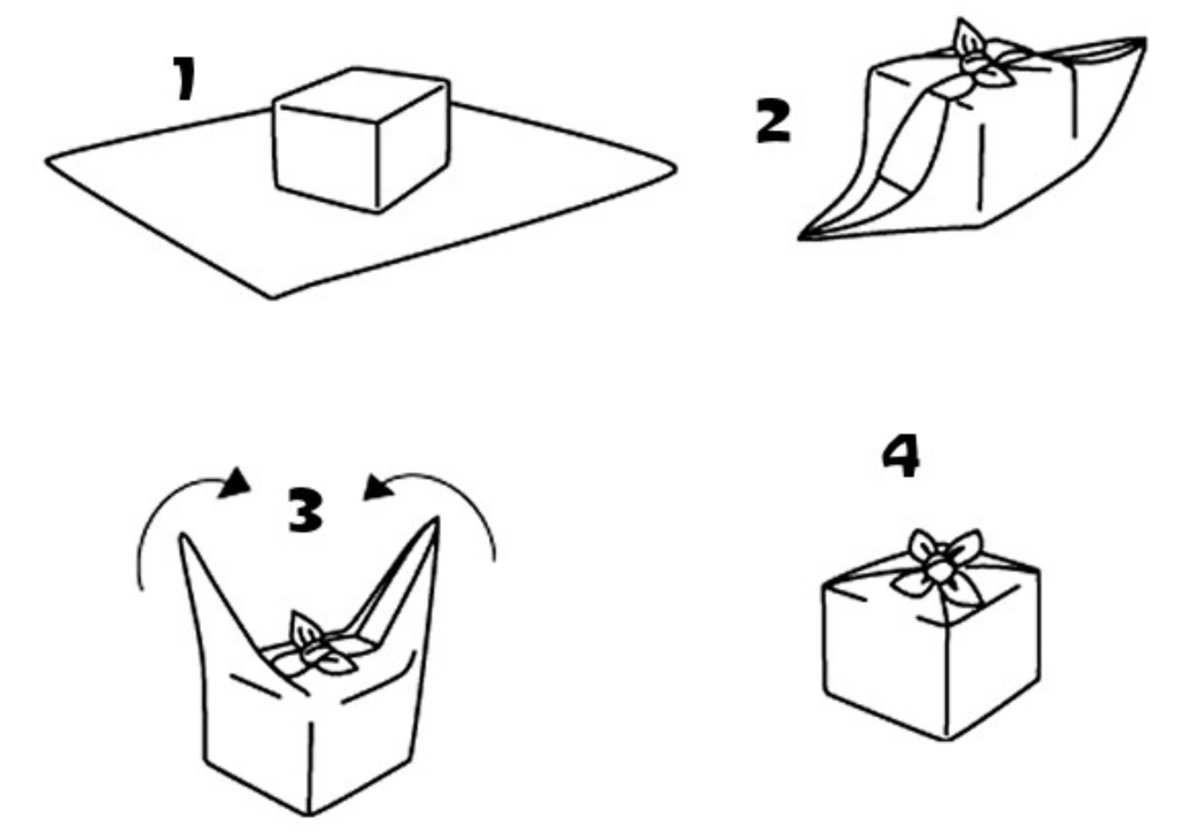 1

2

3

4