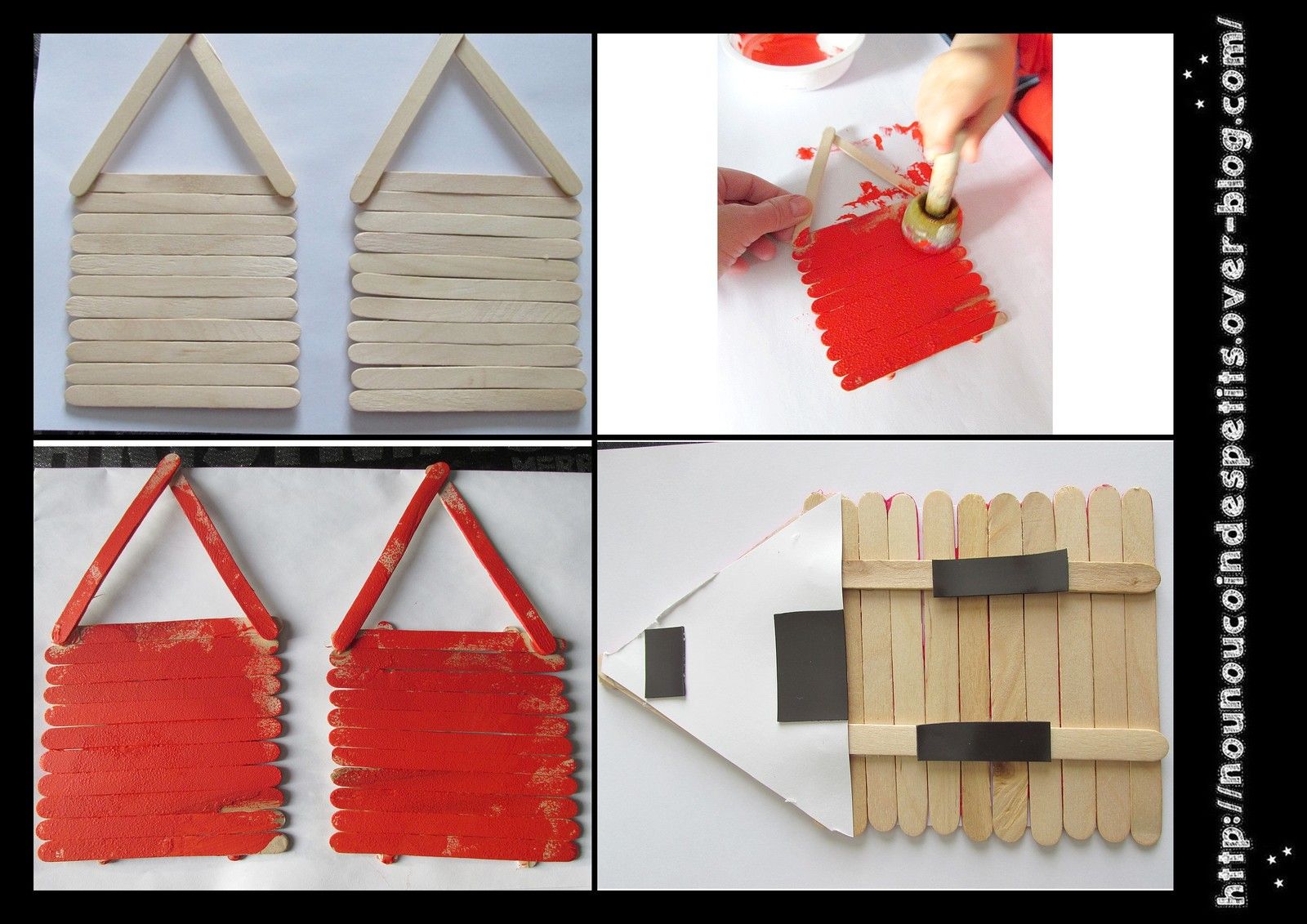 http://nounoucoindespetits.over-blog.com/