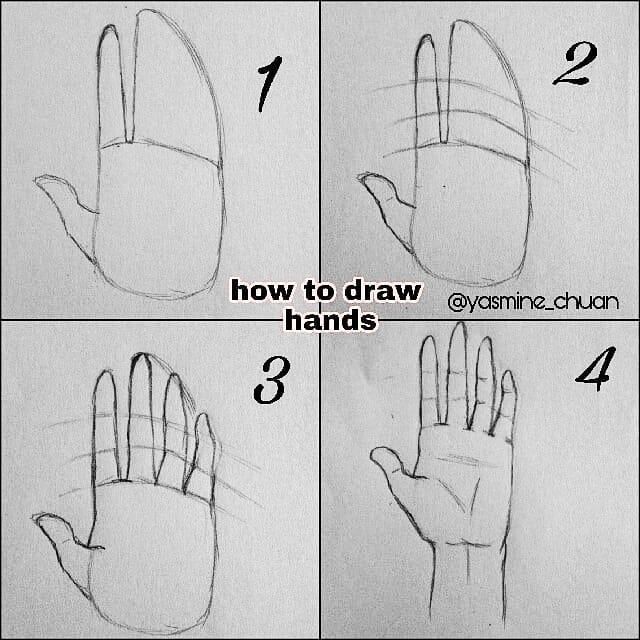 1

2

how to draw hands

@yasmine_chuan

3

4