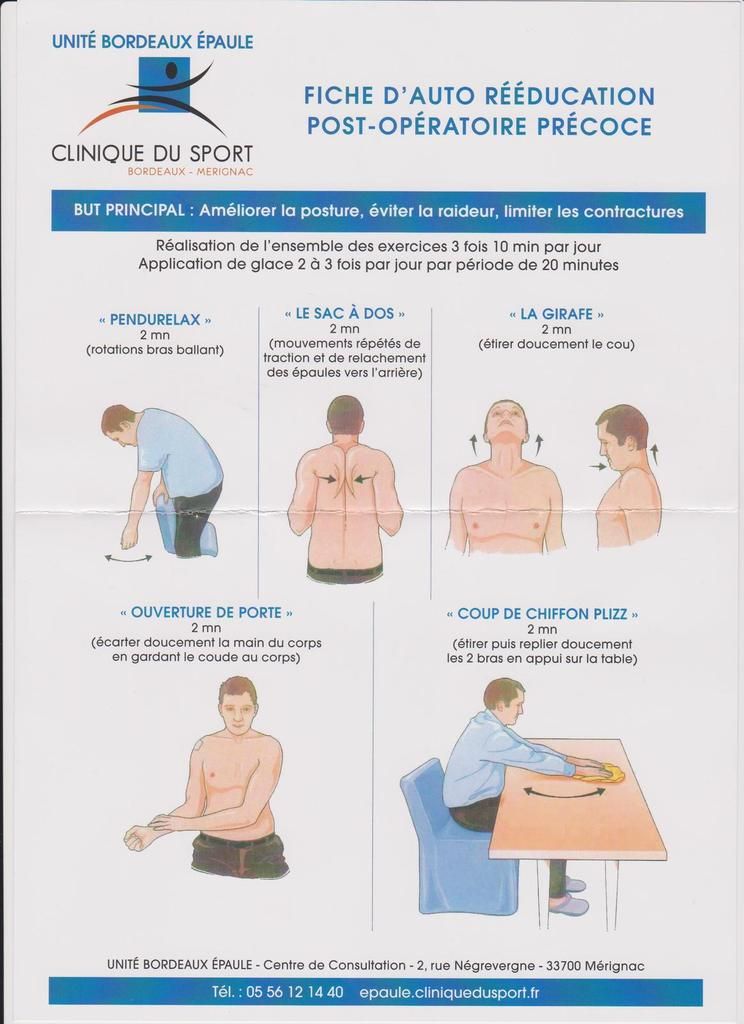 UNITÉ BORDEAUX ÉPAULE

CLINIQUE DU SPORT
BORDEAUX - MERIGNAC

FICHE D'AUTO RÉÉDUCATION POST-OPÉRATOIRE PRÉCOCE

BUT PRINCIPAL : Améliorer la posture, éviter la raideur, limiter les contractures

Réalisation de l'ensemble des exercices 3 fois 10 min par jour
Application de glace 2 à 3 fois par jour par période de 20 minutes

« PENDURELAX »
2 mn
(rotations bras ballant)

« LE SAC À DOS »
2 mn
(mouvements répétés de traction et de relachement des épaules vers l'arrière)

« LA GIRAFE »
2 mn
(étirer doucement le cou)

« OUVERTURE DE PORTE »
2 mn
(écarter doucement la main du corps en gardant le coude au corps)

« COUP DE CHIFFON PLIZZ »
2 mn
(étirer puis replier doucement les 2 bras en appui sur la table)

UNITÉ BORDEAUX ÉPAULE - Centre de Consultation - 2, rue Négrevergne - 33700 Mérignac

Tél. : 05 56 12 14 40 epaule.cliniquedusport.fr