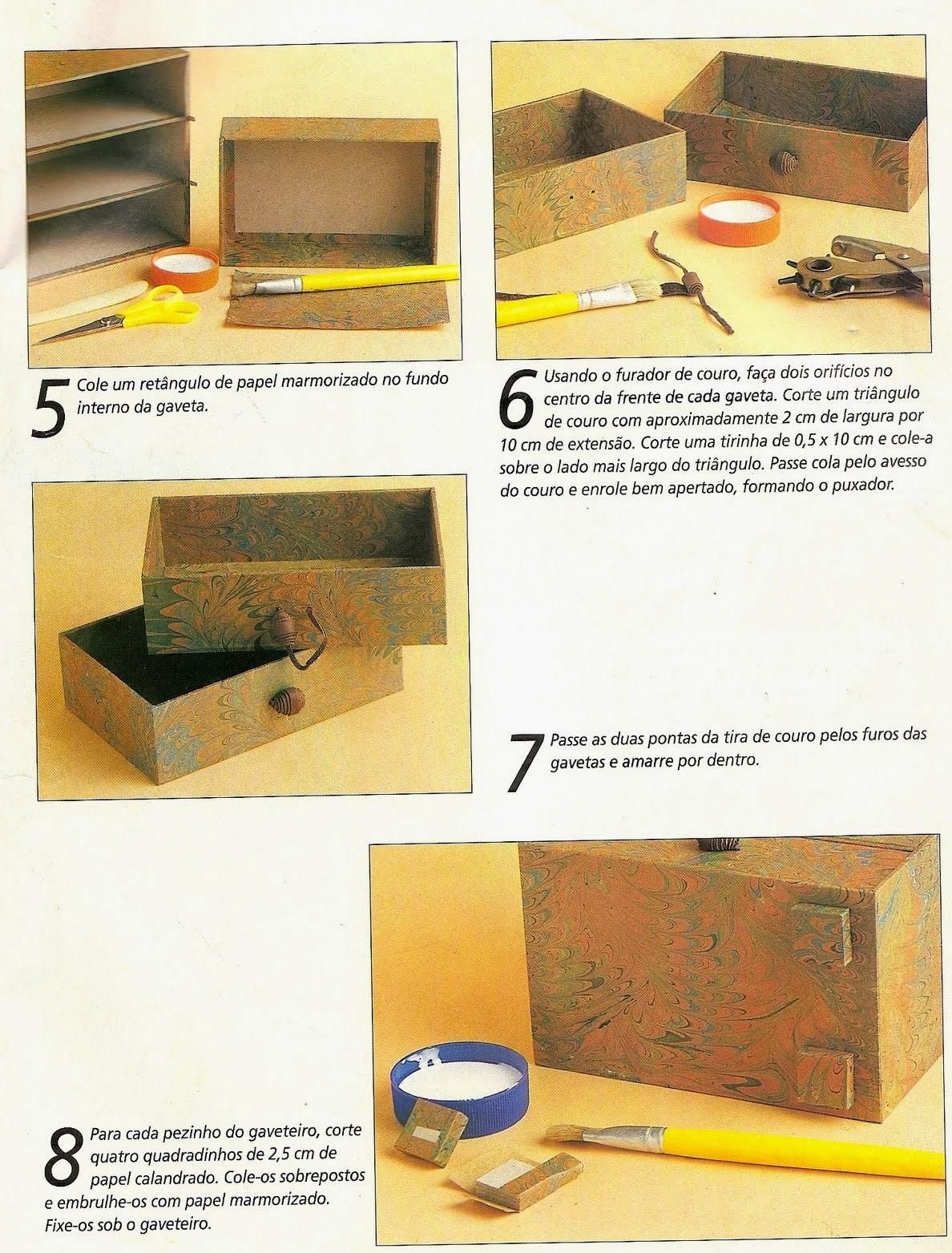 5 Cole um retângulo de papel marmorizado no fundo interno da gaveta.

6 Usando o furador de couro, faça dois orifícios no centro da frente de cada gaveta. Corte um triângulo de couro com aproximadamente 2 cm de largura por 10 cm de extensão. Corte uma tirinha de 0,5 x 10 cm e cole-a sobre o lado mais largo do triângulo. Passe cola pelo avesso do couro e enrole bem apertado, formando o puxador.

7 Passe as duas pontas da tira de couro pelos furos das gavetas e amarre por dentro.

8 Para cada pezinho do gaveteiro, corte quatro quadradinhos de 2,5 cm de papel calandrado. Cole-os sobrepostos e embrulhe-os com papel marmorizado. Fixe-os sob o gaveteiro.