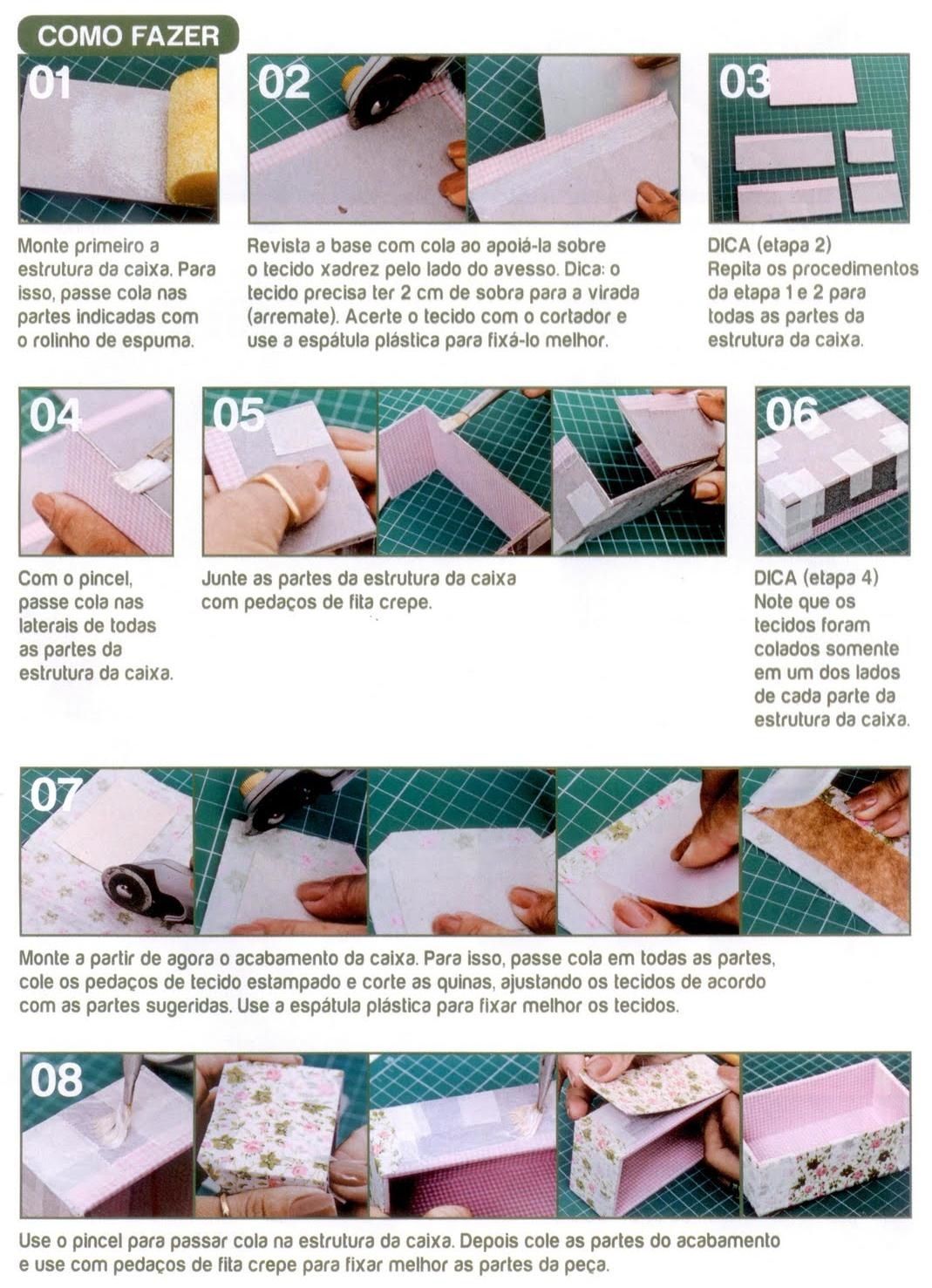 COMO FAZER

01

Monte primeiro a estrutura da caixa. Para isso, passe cola nas partes indicadas com o rolinho de espuma.

02

Revista a base com cola ao apoiá-la sobre o tecido xadrez pelo lado do avesso. Dica: o tecido precisa ter 2 cm de sobra para a virada (arremate). Acerte o tecido com o cortador e use a espátula plástica para fixá-lo melhor.

03

DICA (etapa 2)
Repita os procedimentos da etapa 1 e 2 para todas as partes da estrutura da caixa.

04

Com o pincel, passe cola nas laterais de todas as partes da estrutura da caixa.

05

Junte as partes da estrutura da caixa com pedaços de fita crepe.

06

DICA (etapa 4)
Note que os tecidos foram colados somente em um dos lados de cada parte da estrutura da caixa.

07

Monte a partir de agora o acabamento da caixa. Para isso, passe cola em todas as partes, cole os pedaços de tecido estampado e corte as quinas, ajustando os tecidos de acordo com as partes sugeridas. Use a espátula plástica para fixar melhor os tecidos.

08

Use o pincel para passar cola na estrutura da caixa. Depois cole as partes do acabamento e use com pedaços de fita crepe para fixar melhor as partes da peça.