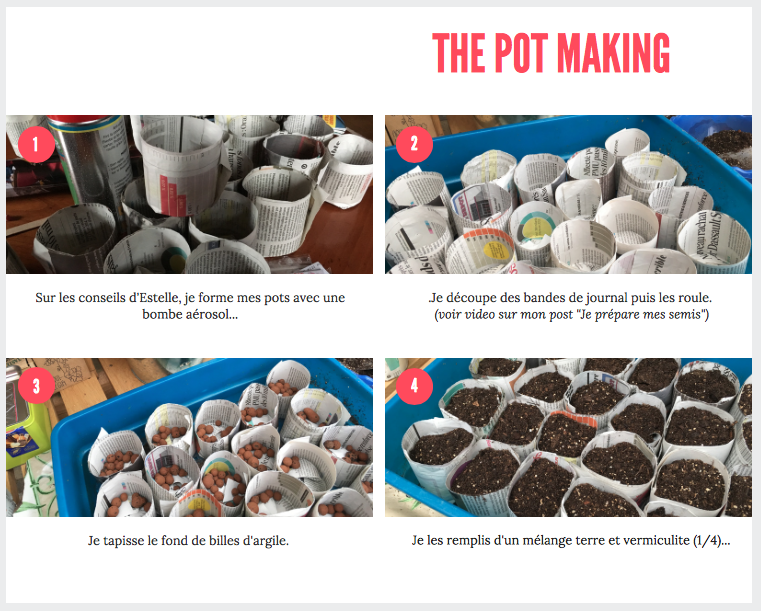 THE POT MAKING

1

Sur les conseils d'Estelle, je forme mes pots avec une bombe aérosol...

2

Je découpe des bandes de journal puis les roule.
(voir video sur mon post "Je prépare mes semis")

3

Je tapisse le fond de billes d'argile.

4

Je les remplis d'un mélange terre et vermiculite (1/4)...