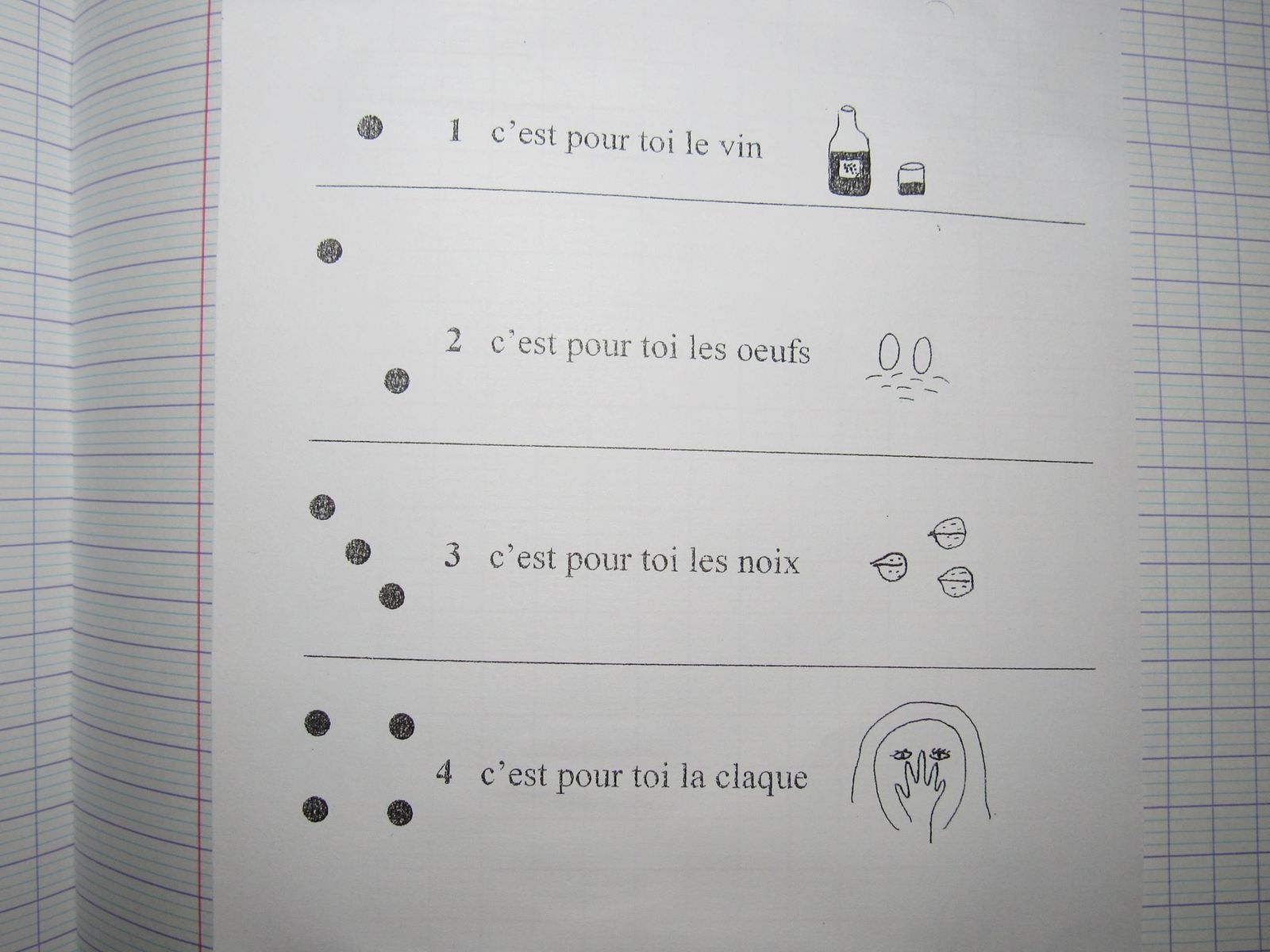 1 c'est pour toi le vin

2 c'est pour toi les oeufs

3 c'est pour toi les noix

4 c'est pour toi la claque