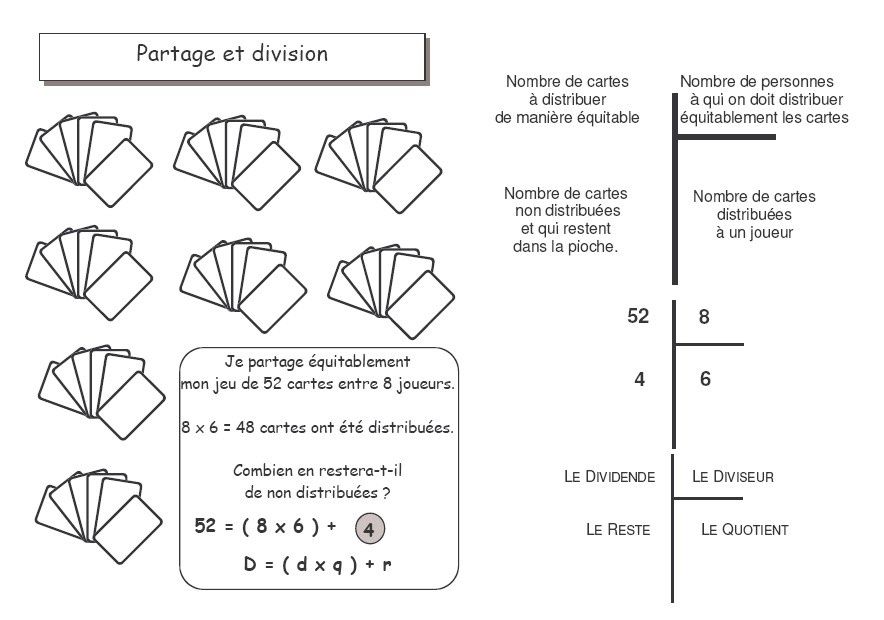 Partage et division

Je partage équitablement mon jeu de 52 cartes entre 8 joueurs.

8 x 6 = 48 cartes ont été distribuées.

Combien en restera-t-il de non distribuées ?

52 = ( 8 x 6 ) + 4

D = ( d x q ) + r

Nombre de cartes à distribuer de manière équitable

Nombre de personnes à qui on doit distribuer équitablement les cartes

Nombre de cartes non distribuées et qui restent dans la pioche.

Nombre de cartes distribuées à un joueur

52

8

4

6

LE DIVIDENDE

LE DIVISEUR

LE RESTE

LE QUOTIENT