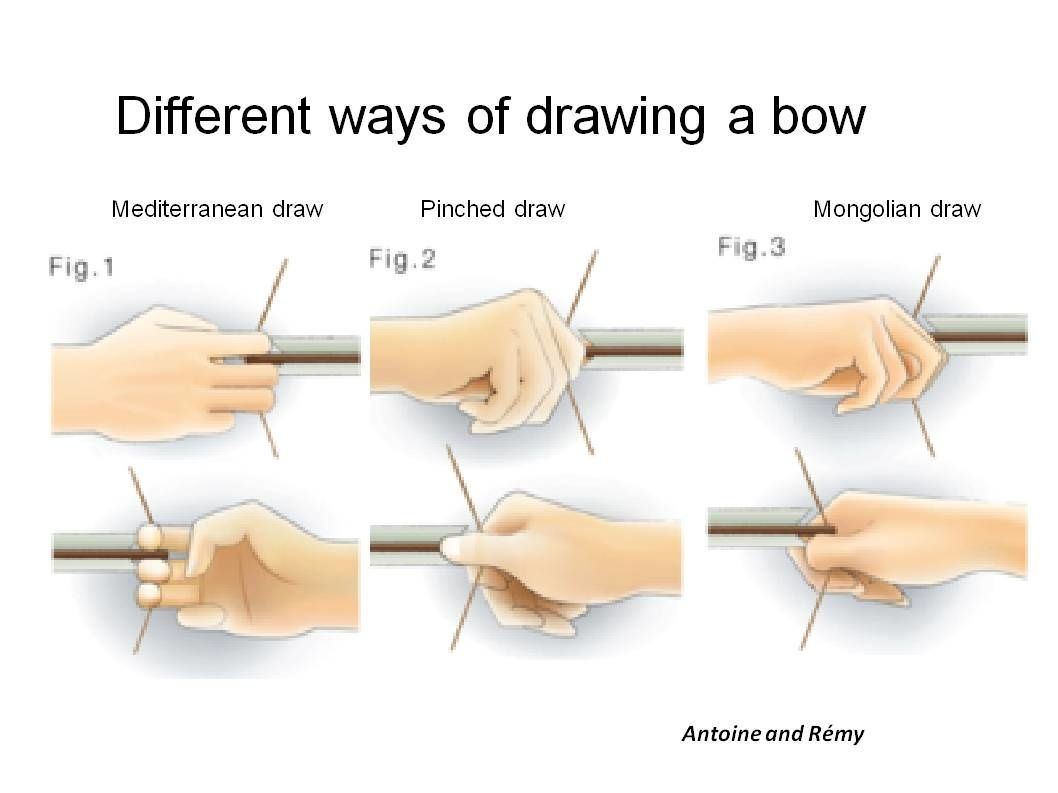 Different ways of drawing a bow

Mediterranean draw

Fig.1

Pinched draw

Fig.2

Mongolian draw

Fig.3

Antoine and Rémy