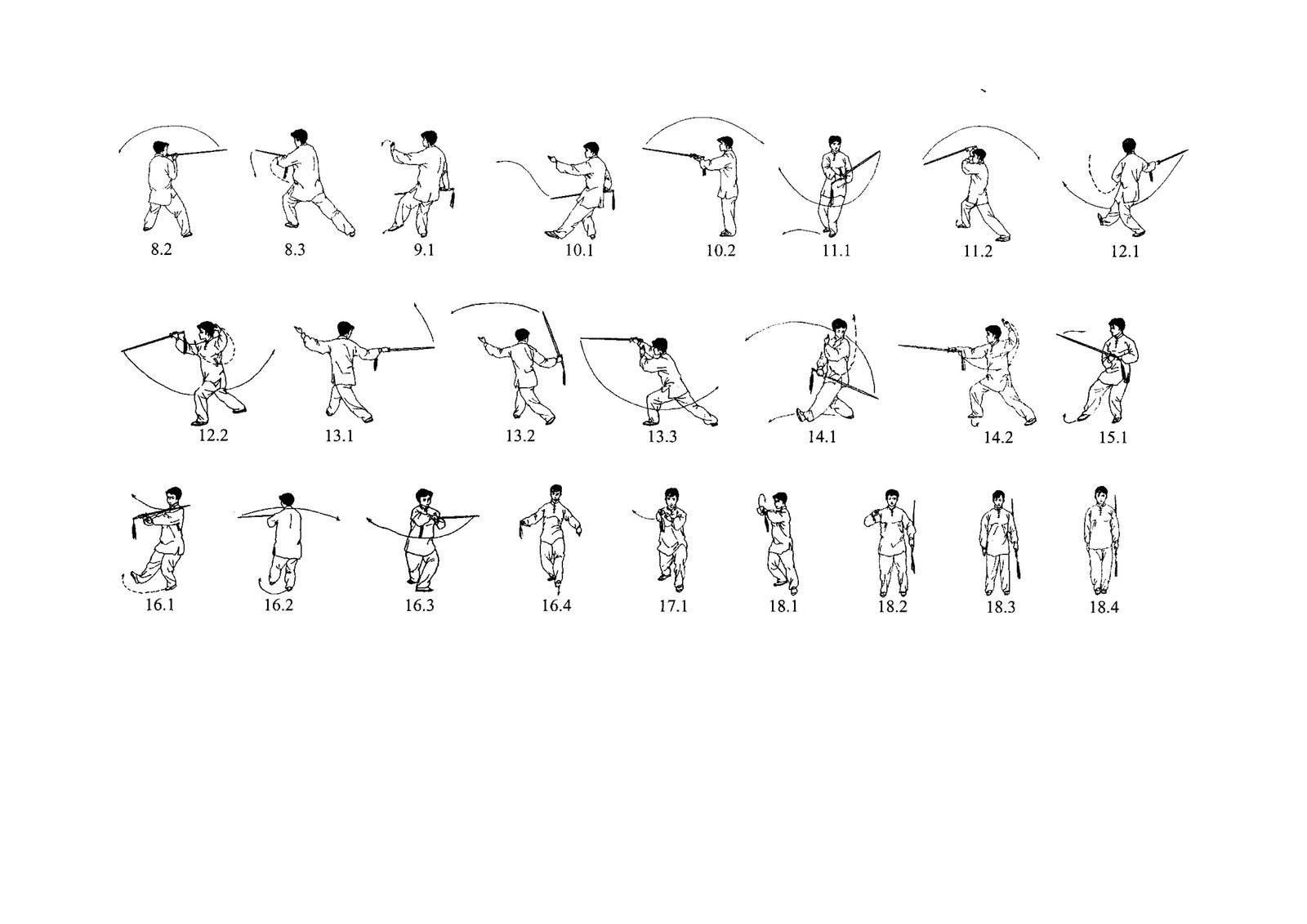 8.2 8.3 9.1 10.1 10.2 11.1 11.2 12.1

12.2 13.1 13.2 13.3 14.1 14.2 15.1

16.1 16.2 16.3 16.4 17.1 18.1 18.2 18.3 18.4