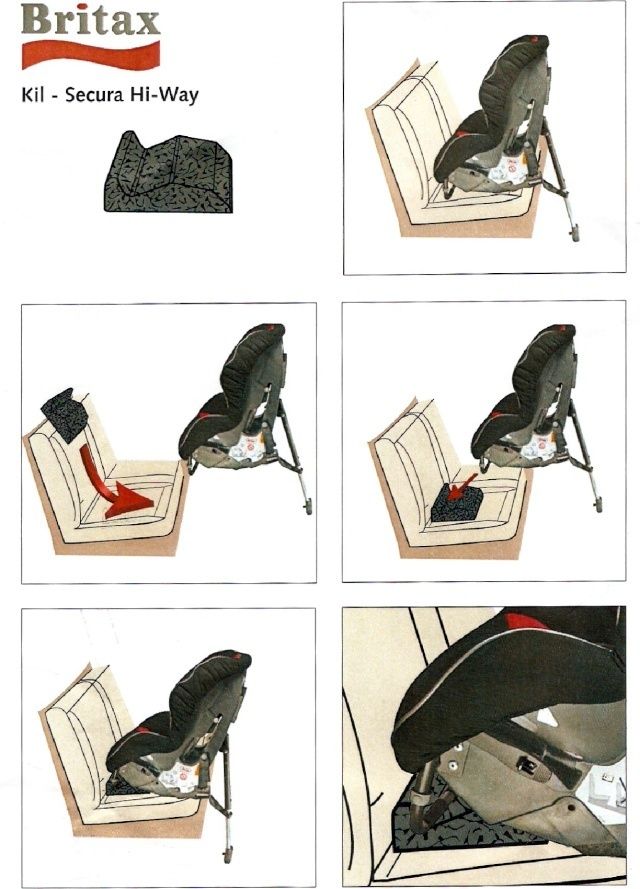 Britax

Kil - Secura Hi-Way