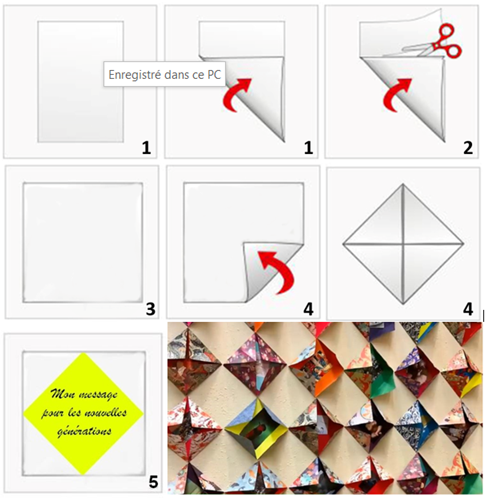 Enregistré dans ce PC

1

1

2

3

4

4

Mon message pour les nouvelles générations

5