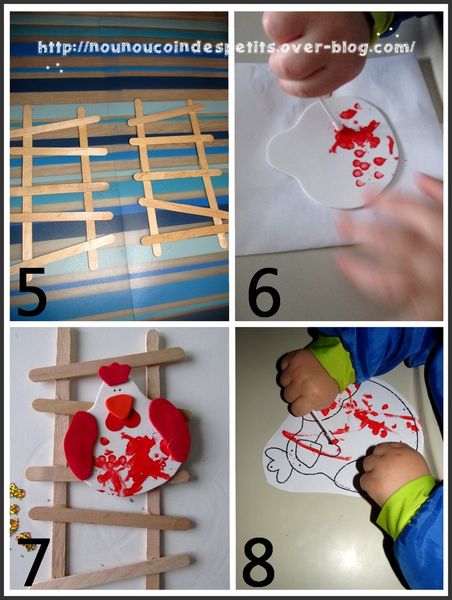 http://nounoucoindespetits.over-blog.com/

5

6

7

8