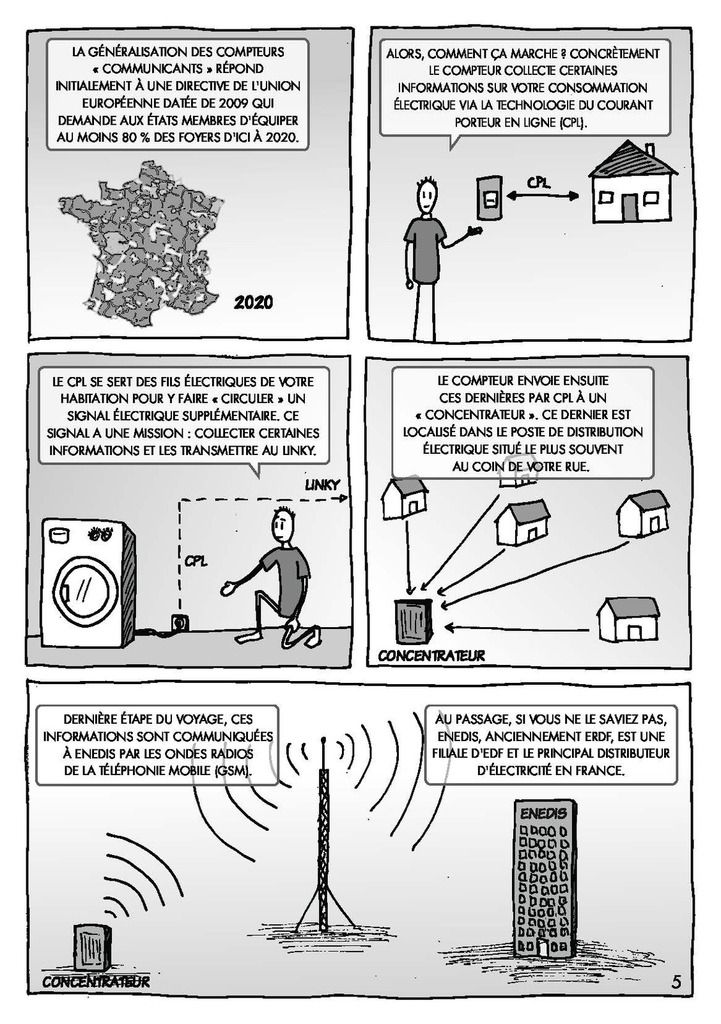 LA GÉNÉRALISATION DES COMPTEURS « COMMUNICANTS » RÉPOND INITIALEMENT À UNE DIRECTIVE DE L'UNION EUROPÉENNE DATÉE DE 2009 QUI DEMANDE AUX ÉTATS MEMBRES D'ÉQUIPER AU MOINS 80 % DES FOYERS D'ICI À 2020.

2020

ALORS, COMMENT ÇA MARCHE ? CONCRÈTEMENT LE COMPTEUR COLLECTE CERTAINES INFORMATIONS SUR VOTRE CONSOMMATION ÉLECTRIQUE VIA LA TECHNOLOGIE DU COURANT PORTEUR EN LIGNE (CPL).

CPL

LE CPL SE SERT DES FILS ÉLECTRIQUES DE VOTRE HABITATION POUR Y FAIRE « CIRCULER » UN SIGNAL ÉLECTRIQUE SUPPLÉMENTAIRE. CE SIGNAL A UNE MISSION : COLLECTER CERTAINES INFORMATIONS ET LES TRANSMETTRE AU LINKY.

LINKY

CPL

LE COMPTEUR ENVOIE ENSUITE CES DERNIÈRES PAR CPL À UN « CONCENTRATEUR ». CE DERNIER EST LOCALISÉ DANS LE POSTE DE DISTRIBUTION ÉLECTRIQUE SITUÉ LE PLUS SOUVENT AU COIN DE VOTRE RUE.

CONCENTRATEUR

DERNIÈRE ÉTAPE DU VOYAGE, CES INFORMATIONS SONT COMMUNIQUÉES À ENEDIS PAR LES ONDES RADIOS DE LA TÉLÉPHONIE MOBILE (GSM).

AU PASSAGE, SI VOUS NE LE SAVIEZ PAS, ENEDIS, ANCIENNEMENT ERDF, EST UNE FILIALE D'EDF ET LE PRINCIPAL DISTRIBUTEUR D'ÉLECTRICITÉ EN FRANCE.

ENEDIS

CONCENTRATEUR

5