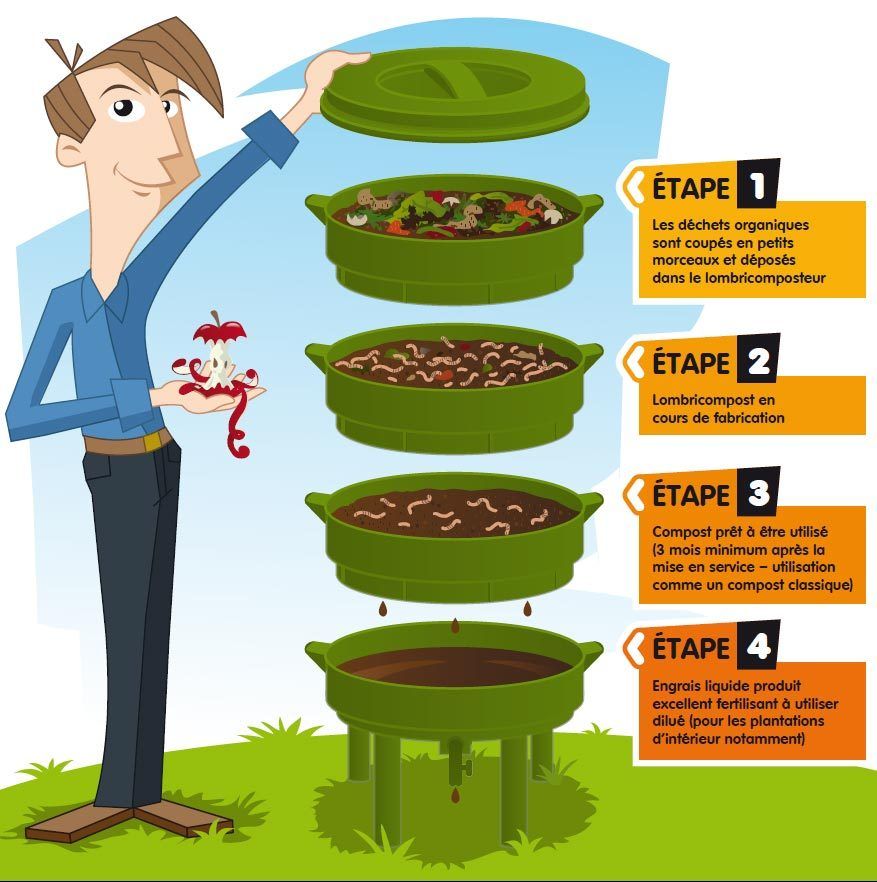 ÉTAPE 1

Les déchets organiques sont coupés en petits morceaux et déposés dans le lombricomposteur

ÉTAPE 2

Lombricompost en cours de fabrication

ÉTAPE 3

Compost prêt à être utilisé (3 mois minimum après la mise en service – utilisation comme un compost classique)

ÉTAPE 4

Engrais liquide produit excellent fertilisant à utiliser dilué (pour les plantations d'intérieur notamment)