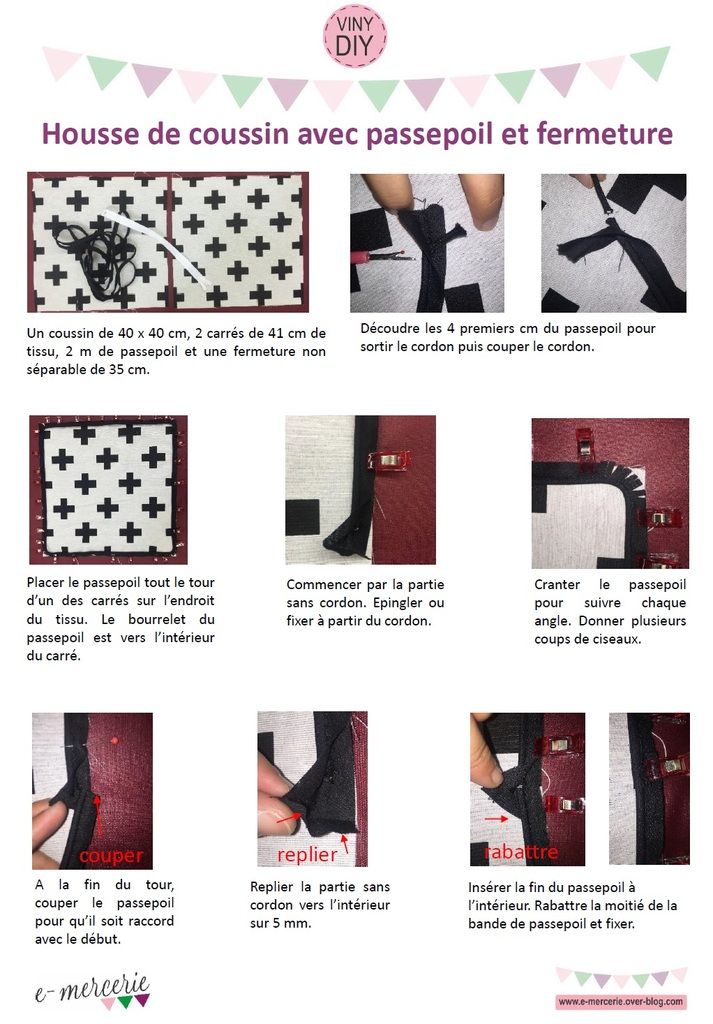 VINY DIY

Housse de coussin avec passepoil et fermeture

Un coussin de 40 x 40 cm, 2 carrés de 41 cm de tissu, 2 m de passepoil et une fermeture non séparable de 35 cm.

Découdre les 4 premiers cm du passepoil pour sortir le cordon puis couper le cordon.

Placer le passepoil tout le tour d'un des carrés sur l'endroit du tissu. Le bourrelet du passepoil est vers l'intérieur du carré.

Commencer par la partie sans cordon. Epingler ou fixer à partir du cordon.

Cranter le passepoil pour suivre chaque angle. Donner plusieurs coups de ciseaux.

couper

A la fin du tour, couper le passepoil pour qu'il soit raccord avec le début.

replier

Replier la partie sans cordon vers l'intérieur sur 5 mm.

rabattre

Insérer la fin du passepoil à l'intérieur. Rabattre la moitié de la bande de passepoil et fixer.

e-mercerie

www.e-mercerie.over-blog.com