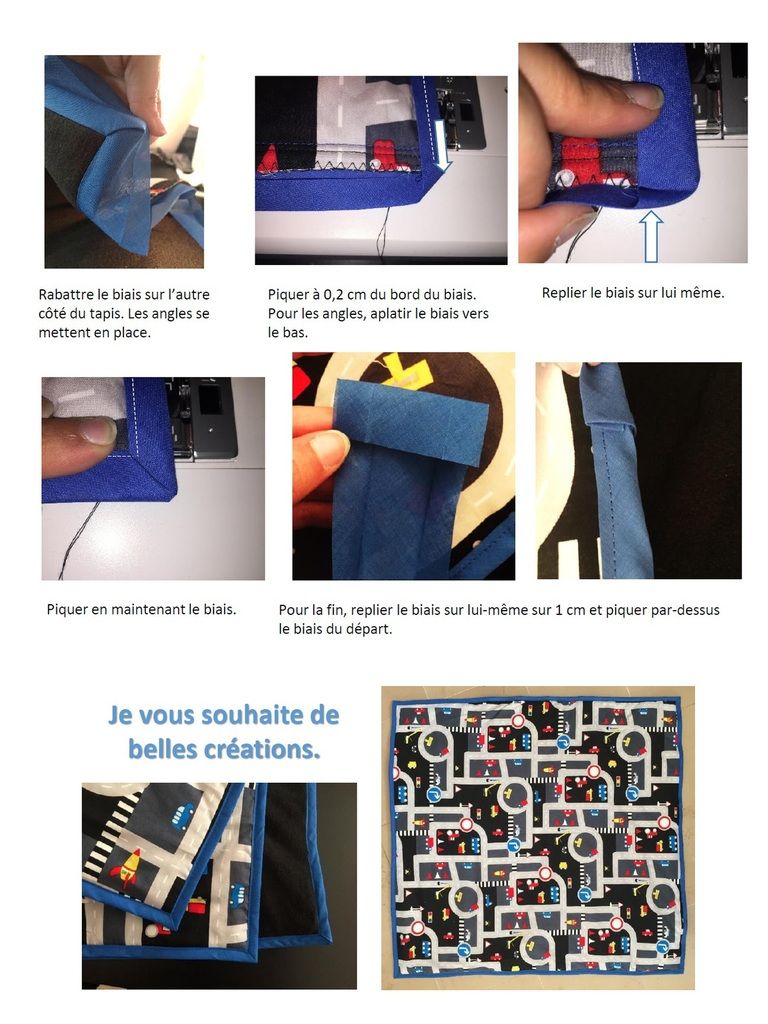 Rabattre le biais sur l'autre côté du tapis. Les angles se mettent en place.

Piquer à 0,2 cm du bord du biais. Pour les angles, aplatir le biais vers le bas.

Replier le biais sur lui même.

Piquer en maintenant le biais.

Pour la fin, replier le biais sur lui-même sur 1 cm et piquer par-dessus le biais du départ.

Je vous souhaite de belles créations.