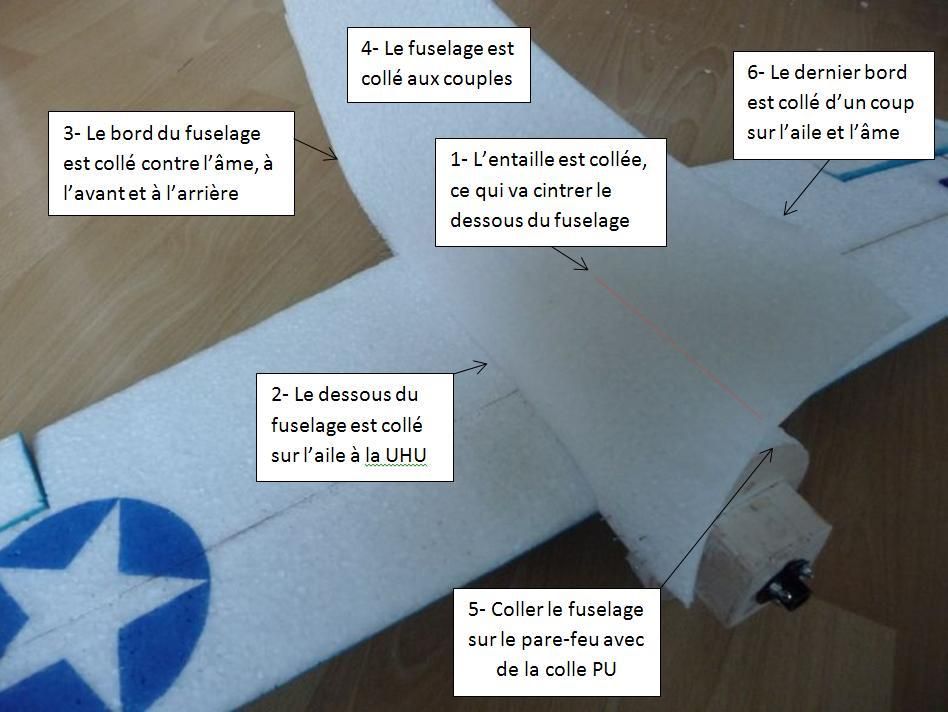 4- Le fuselage est collé aux couples

6- Le dernier bord est collé d'un coup sur l'aile et l'âme

3- Le bord du fuselage est collé contre l'âme, à l'avant et à l'arrière

1- L'entaille est collée, ce qui va cintrer le dessous du fuselage

2- Le dessous du fuselage est collé sur l'aile à la UHU

5- Coller le fuselage sur le pare-feu avec de la colle PU